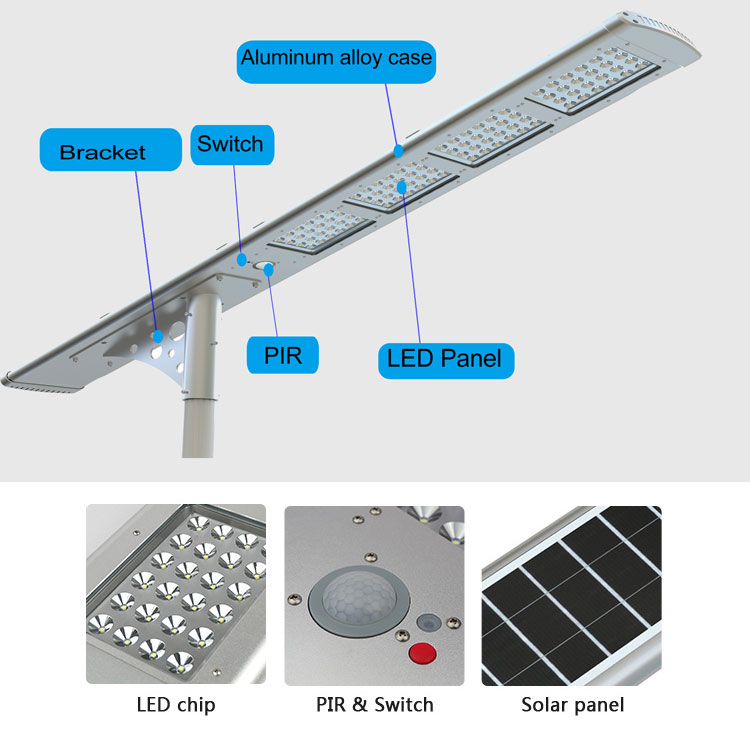 Aluminum alloy case

Bracket

Switch

PIR

LED Panel

LED chip

PIR & Switch

Solar panel