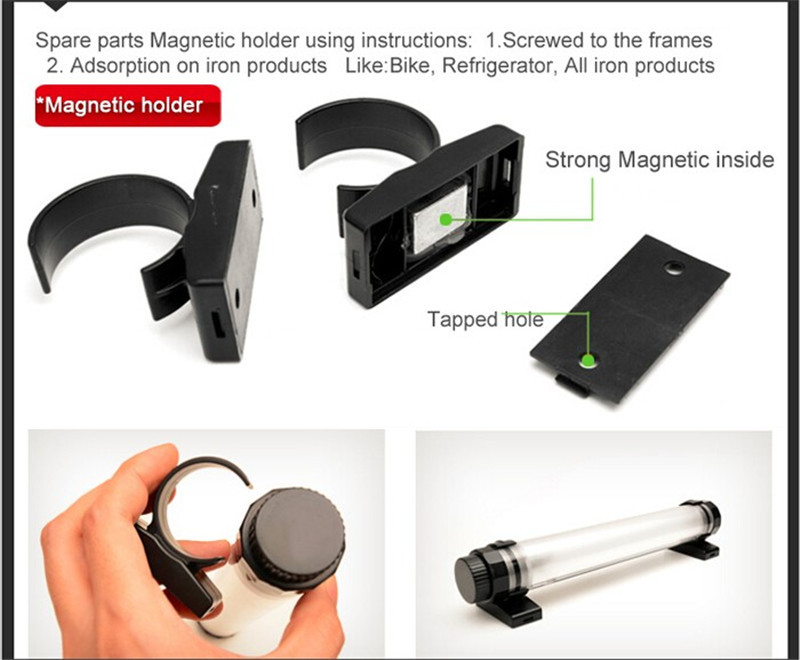 Spare parts Magnetic holder using instructions: 1.Screwed to the frames
2. Adsorption on iron products Like:Bike, Refrigerator, All iron products

*Magnetic holder

Strong Magnetic inside

Tapped hole