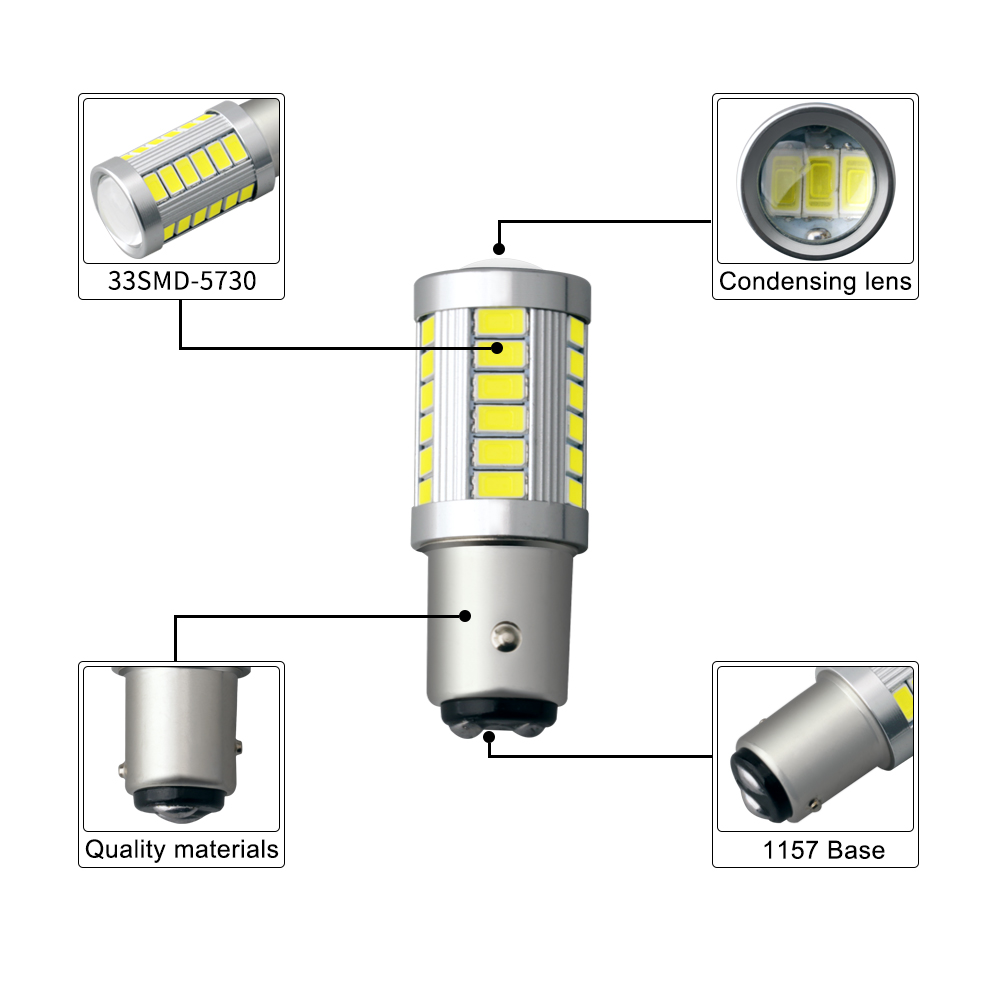 33SMD-5730

Condensing lens

Quality materials

1157 Base