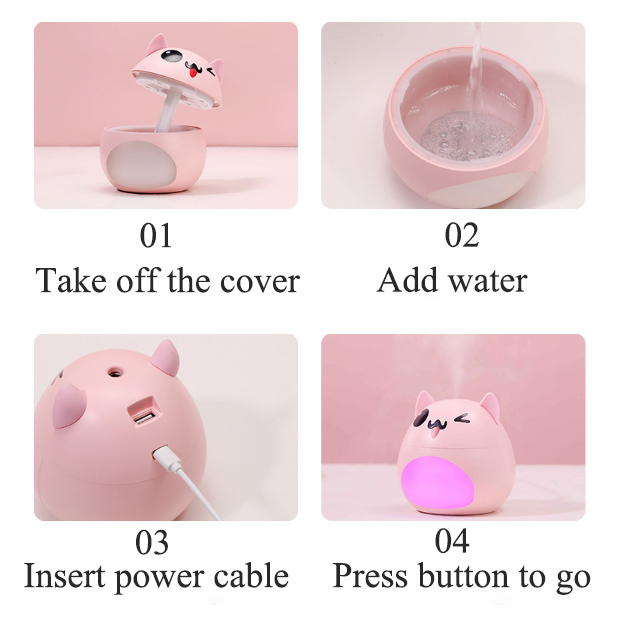 01
Take off the cover

02
Add water

03
Insert power cable

04
Press button to go