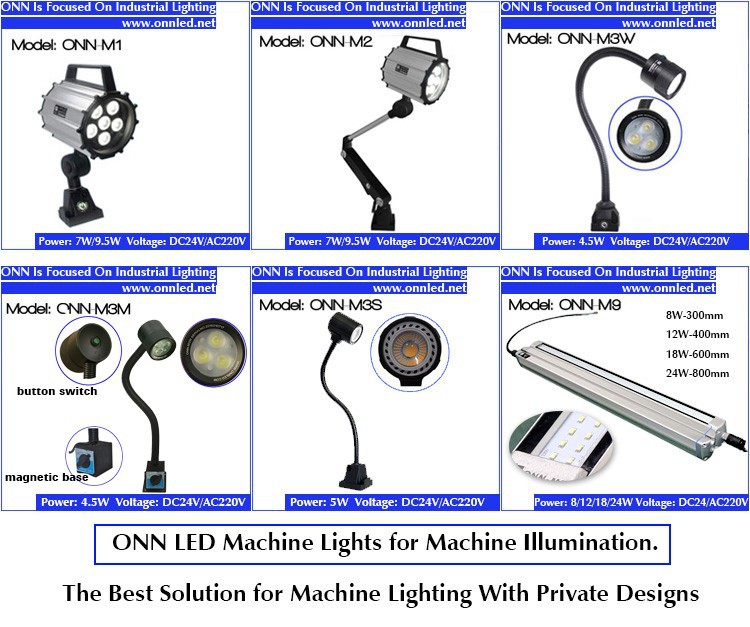 ONN Is Focused On Industrial Lighting
www.onnled.net
Model: ONN-M1
Power: 7W/9.5W Voltage: DC24V/AC220V

ONN Is Focused On Industrial Lighting
www.onnled.net
Model: ONN-M2
Power: 7W/9.5W Voltage: DC24V/AC220V

ONN Is Focused On Industrial Lighting
www.onnled.net
Model: ONN-M3W
Power: 4.5W Voltage: DC24V/AC220V

ONN Is Focused On Industrial Lighting
www.onnled.net
Model: ONN-M3M
button switch
magnetic base
Power: 4.5W Voltage: DC24V/AC220V

ONN Is Focused On Industrial Lighting
www.onnled.net
Model: ONN-M3S
Power: 5W Voltage: DC24V/AC220V

ONN Is Focused On Industrial Lighting
www.onnled.net
Model: ONN-M9
8W-300mm
12W-400mm
18W-600mm
24W-800mm
Power: 8/12/18/24W Voltage: DC24/AC220V

ONN LED Machine Lights for Machine Illumination.

The Best Solution for Machine Lighting With Private Designs