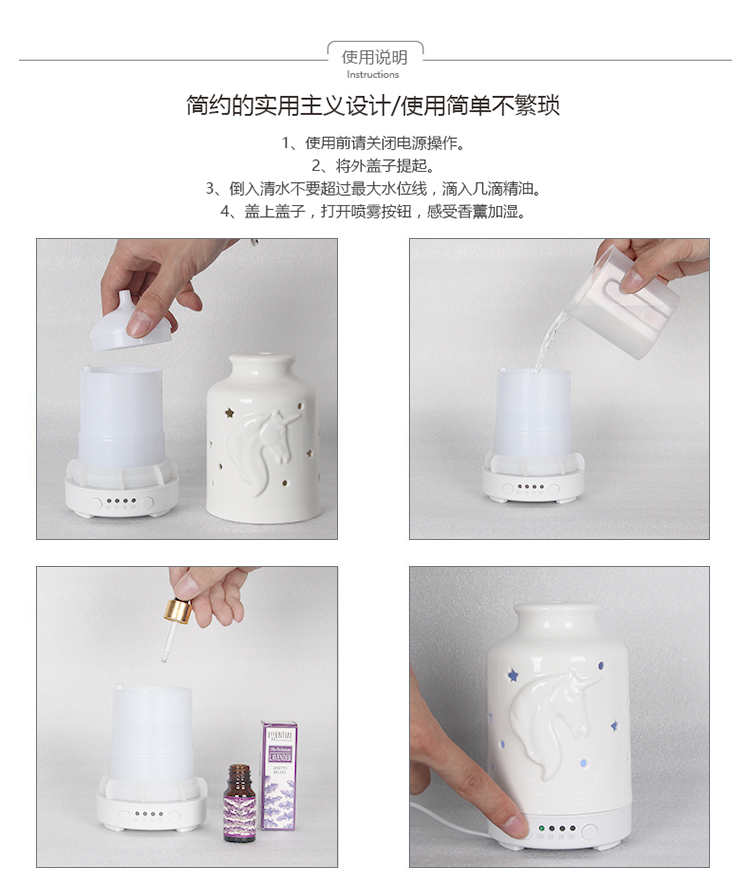 使用说明
Instructions

简约的实用主义设计/使用简单不繁琐

1、使用前请关闭电源操作。
2、将外盖子提起。
3、倒入清水不要超过最大水位线，滴入几滴精油。
4、盖上盖子，打开喷雾按钮，感受香薰加湿。

ESSENTIAL
LAVENDER