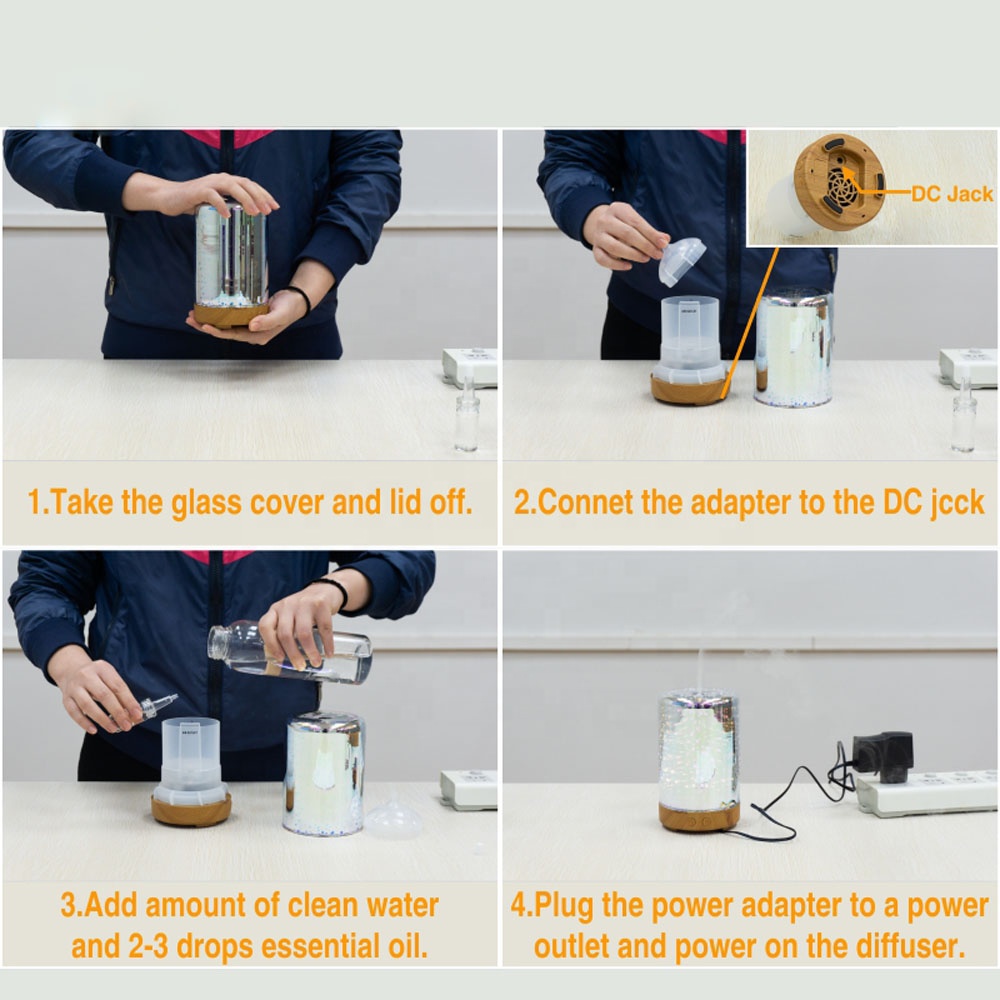 1.Take the glass cover and lid off.

DC Jack

2.Connet the adapter to the DC jcck

3.Add amount of clean water and 2-3 drops essential oil.

4.Plug the power adapter to a power outlet and power on the diffuser.