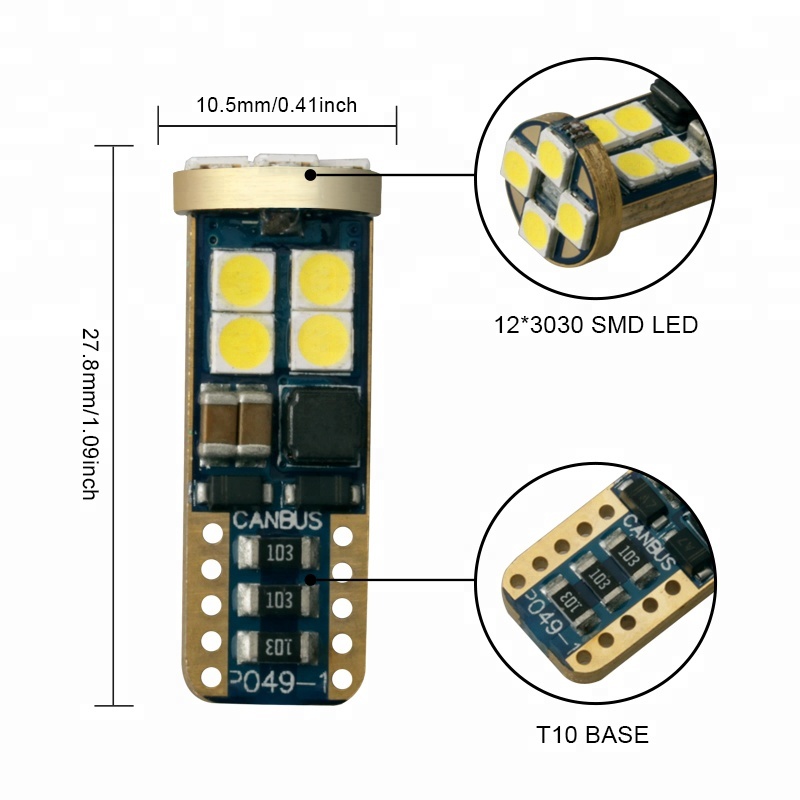 10.5mm/0.41inch

27.8mm/1.09inch

CANBUS
103
103
103
P049-1

12*3030 SMD LED

CANBUS
103
103
103
P049-1

T10 BASE