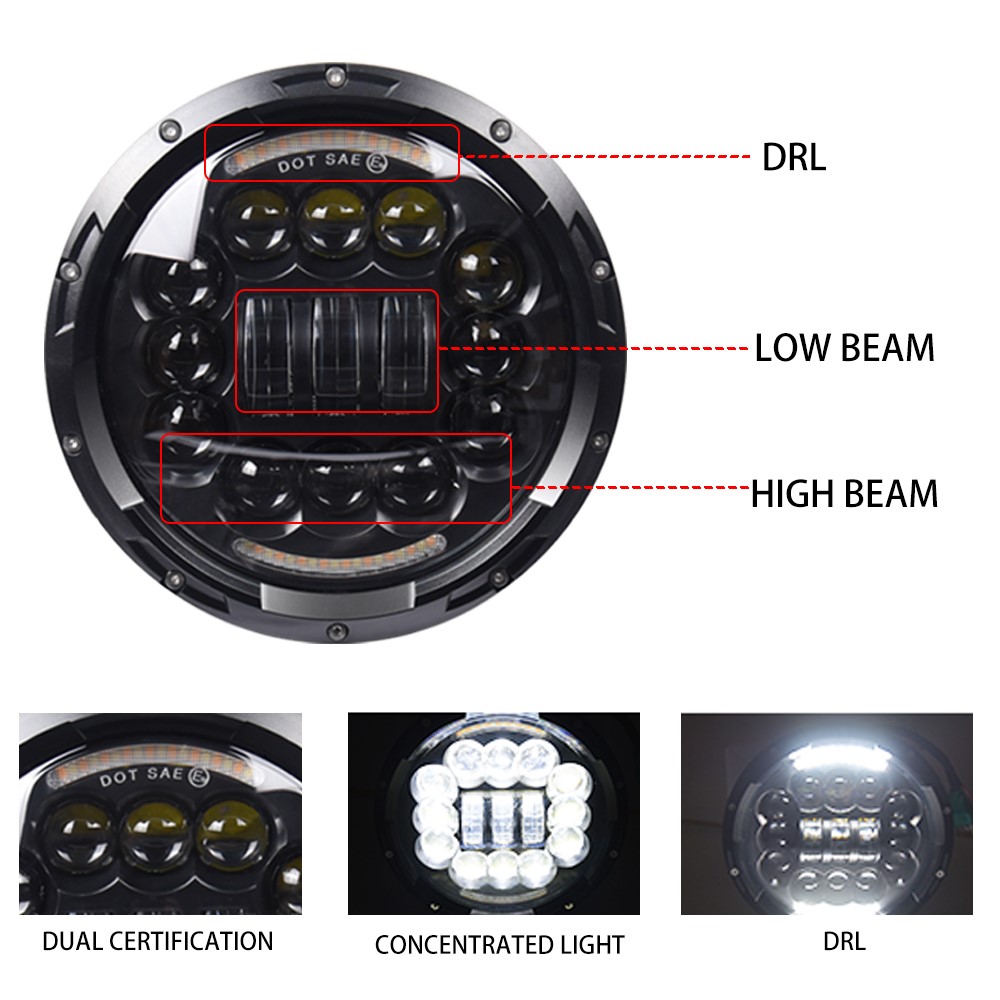 DOT SAE E

DRL

LOW BEAM

HIGH BEAM

DOT SAE E

DUAL CERTIFICATION

CONCENTRATED LIGHT

DRL