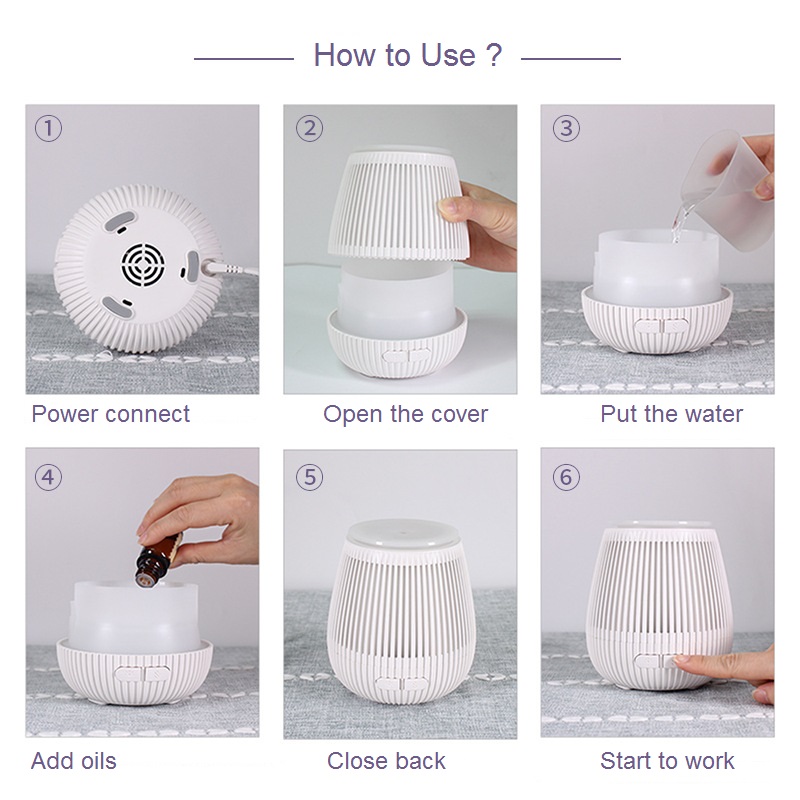 How to Use ?

①

Power connect

②

Open the cover

③

Put the water

④

Add oils

⑤

Close back

⑥

Start to work