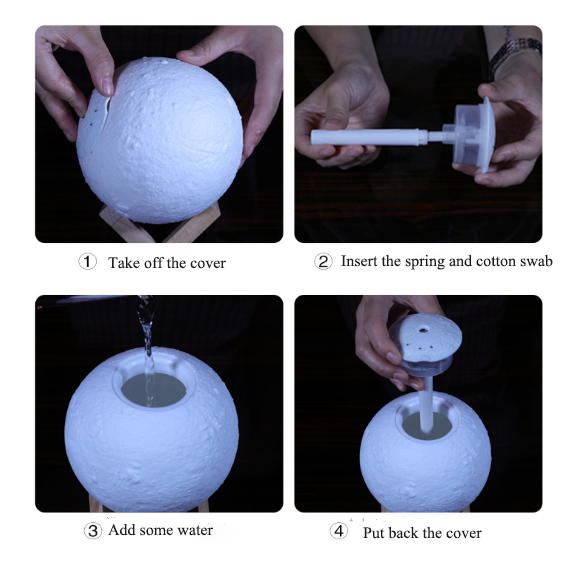 ① Take off the cover

② Insert the spring and cotton swab

③ Add some water

④ Put back the cover