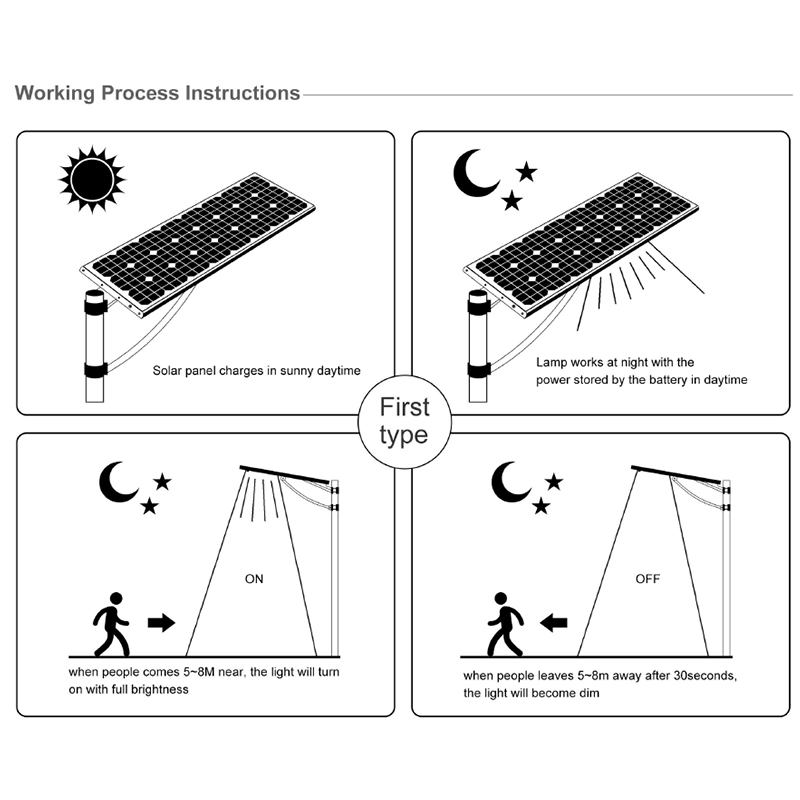 Working Process Instructions

Solar panel charges in sunny daytime

Lamp works at night with the power stored by the battery in daytime

First type

ON

when people comes 5~8M near, the light will turn on with full brightness

OFF

when people leaves 5~8m away after 30seconds, the light will become dim