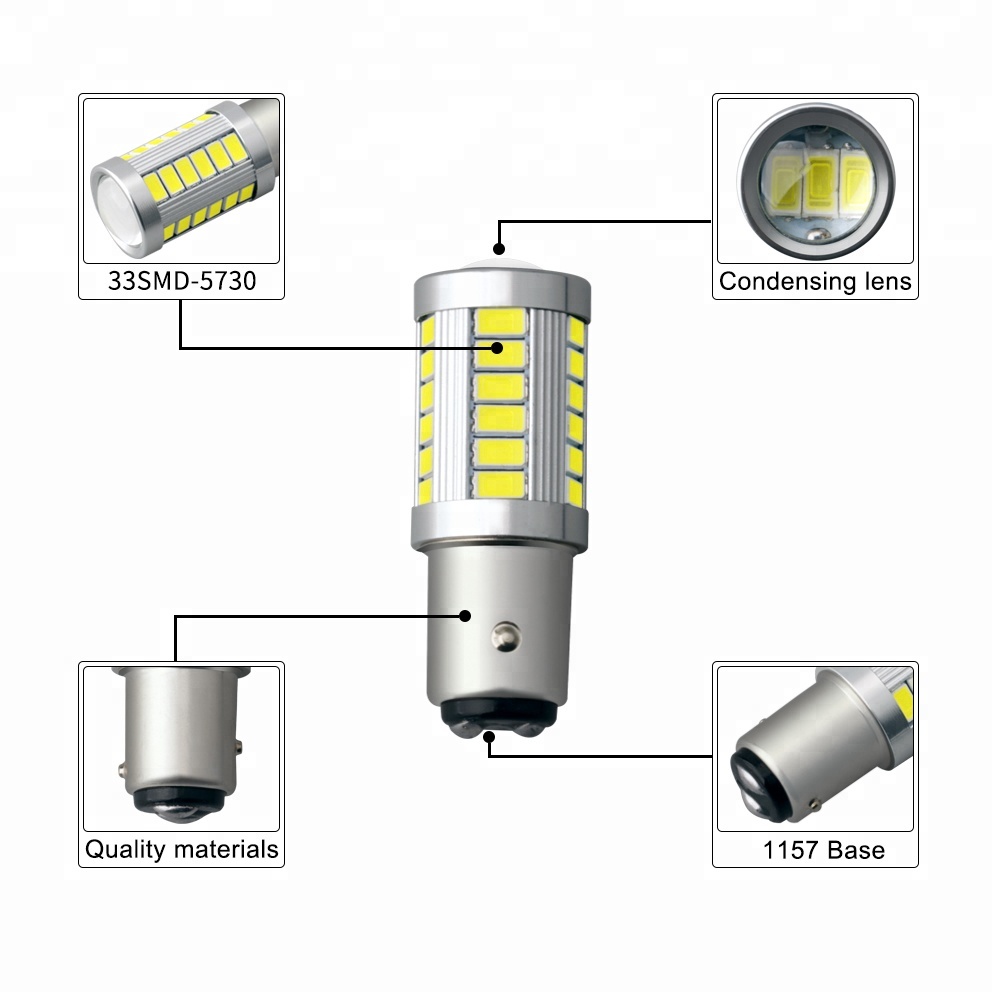 33SMD-5730

Condensing lens

Quality materials

1157 Base