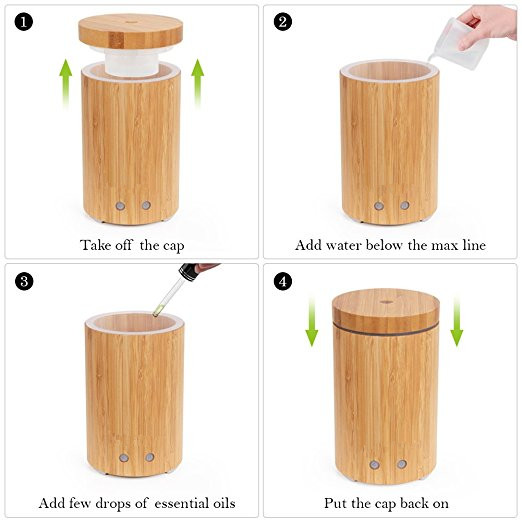 1
Take off the cap

2
Add water below the max line

3
Add few drops of essential oils

4
Put the cap back on