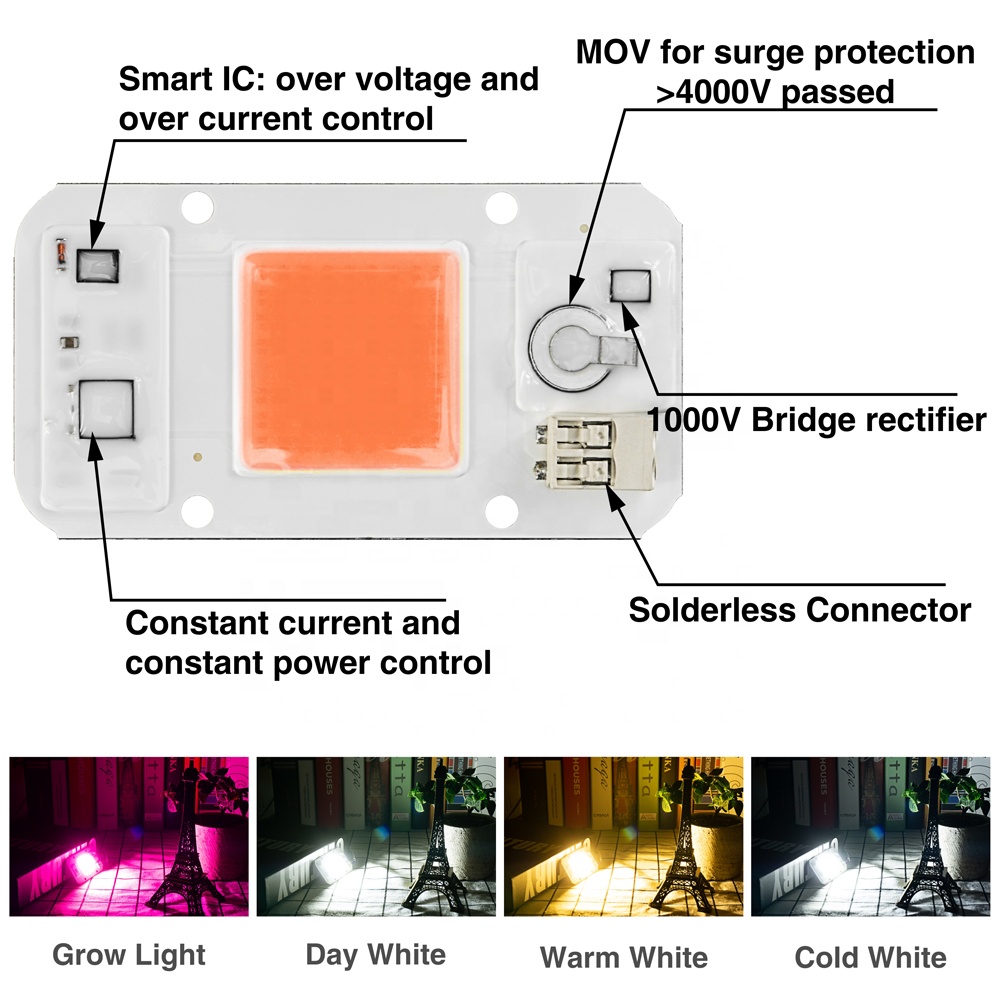 Smart IC: over voltage and over current control

MOV for surge protection >4000V passed

1000V Bridge rectifier

Solderless Connector

Constant current and constant power control

Grow Light

Day White

Warm White

Cold White