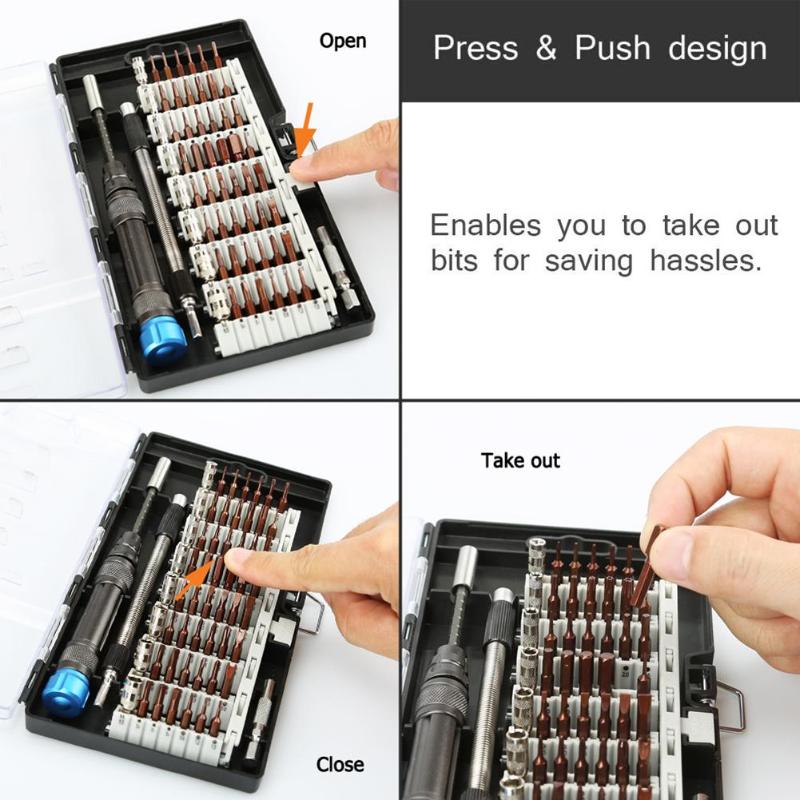 Open

Press & Push design

Enables you to take out bits for saving hassles.

Take out

Close