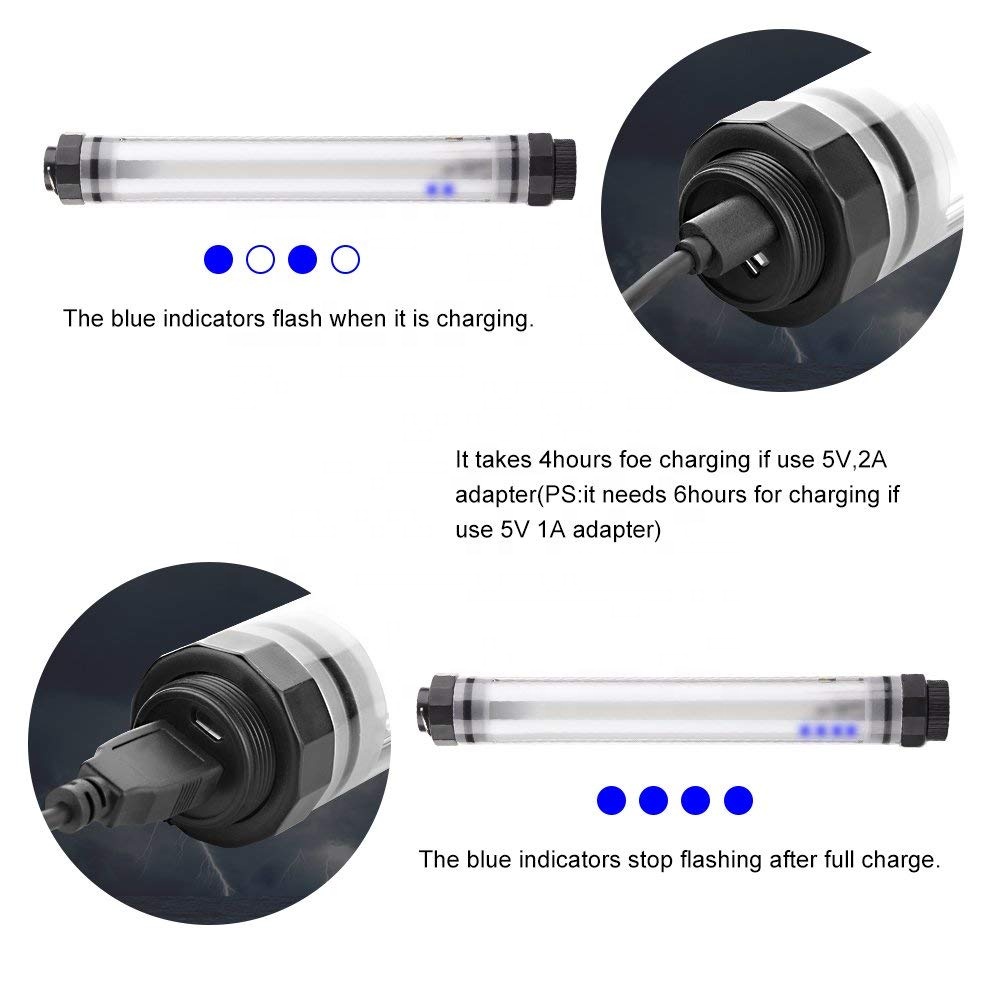 The blue indicators flash when it is charging.

It takes 4hours foe charging if use 5V,2A adapter(PS:it needs 6hours for charging if use 5V 1A adapter)

The blue indicators stop flashing after full charge.