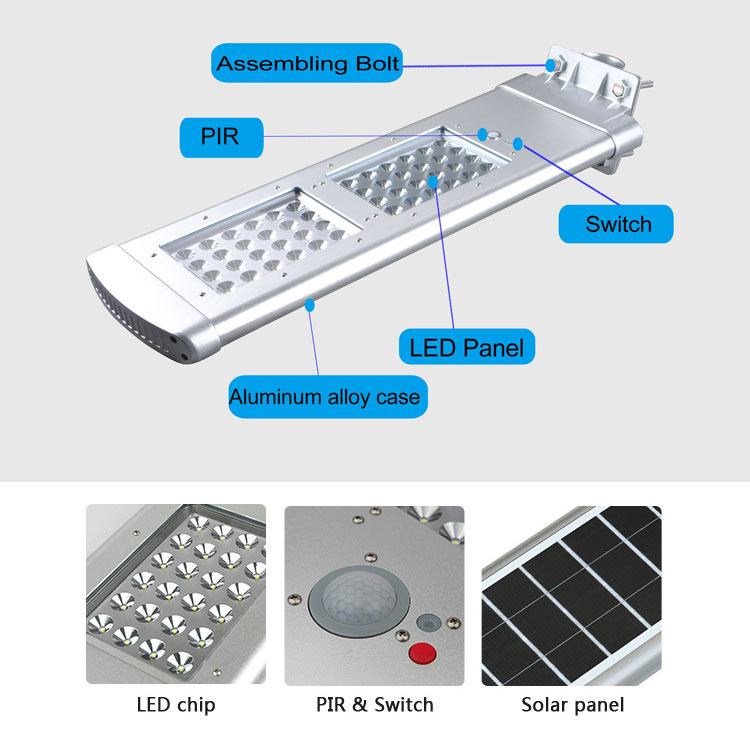 Assembling Bolt

PIR

Switch

LED Panel

Aluminum alloy case

LED chip

PIR & Switch

Solar panel