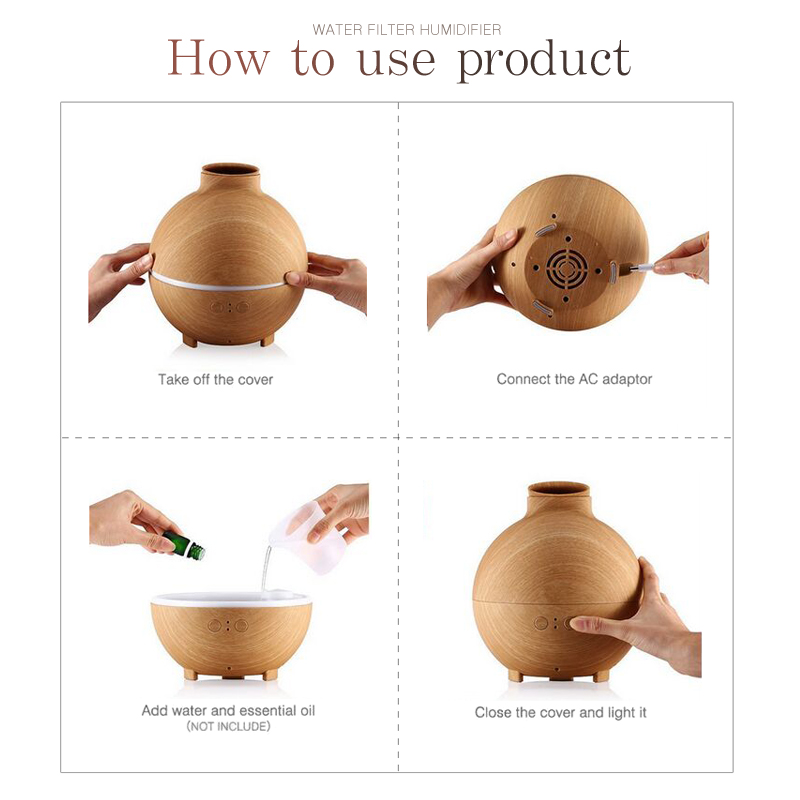 WATER FILTER HUMIDIFIER
How to use product

Take off the cover

Connect the AC adaptor

Add water and essential oil
(NOT INCLUDE)

Close the cover and light it