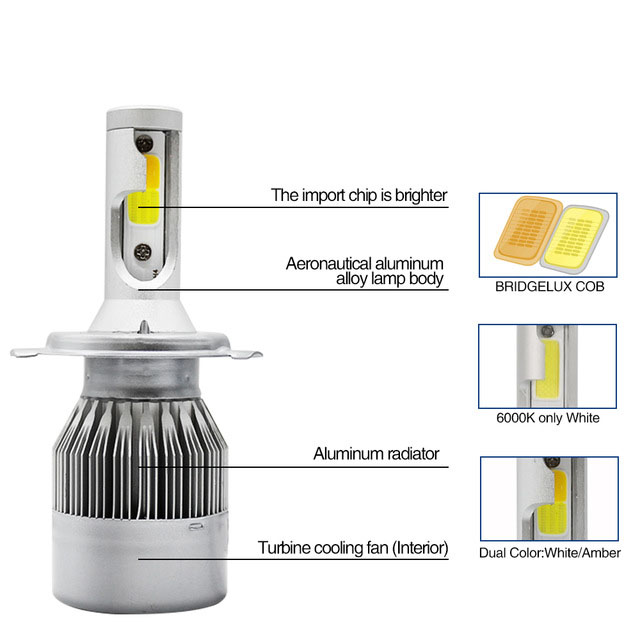 The import chip is brighter

Aeronautical aluminum alloy lamp body

Aluminum radiator

Turbine cooling fan (Interior)

BRIDGELUX COB

6000K only White

Dual Color:White/Amber