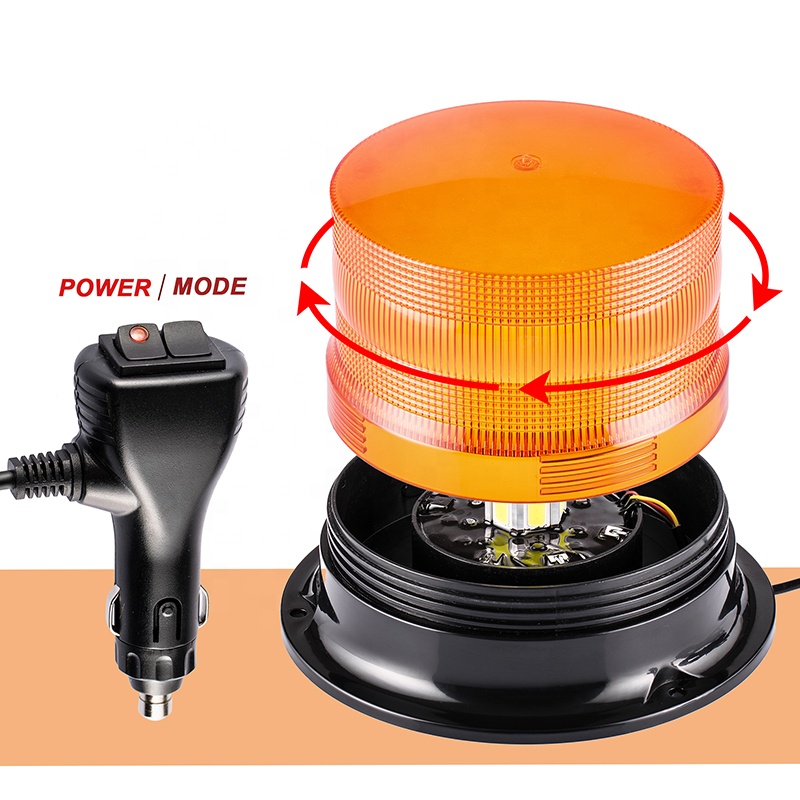 POWER / MODE