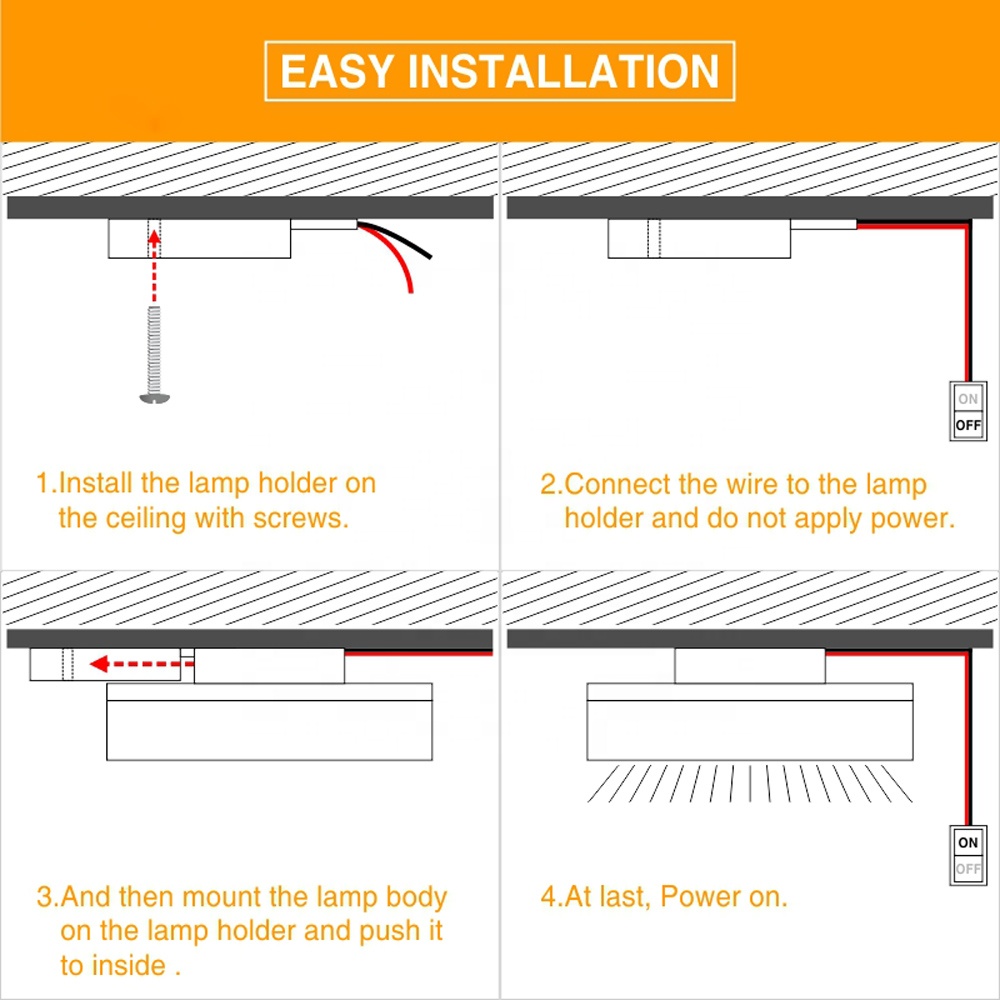 EASY INSTALLATION

1.Install the lamp holder on the ceiling with screws.

ON
OFF

2.Connect the wire to the lamp holder and do not apply power.

3.And then mount the lamp body on the lamp holder and push it to inside .

ON
OFF

4.At last, Power on.