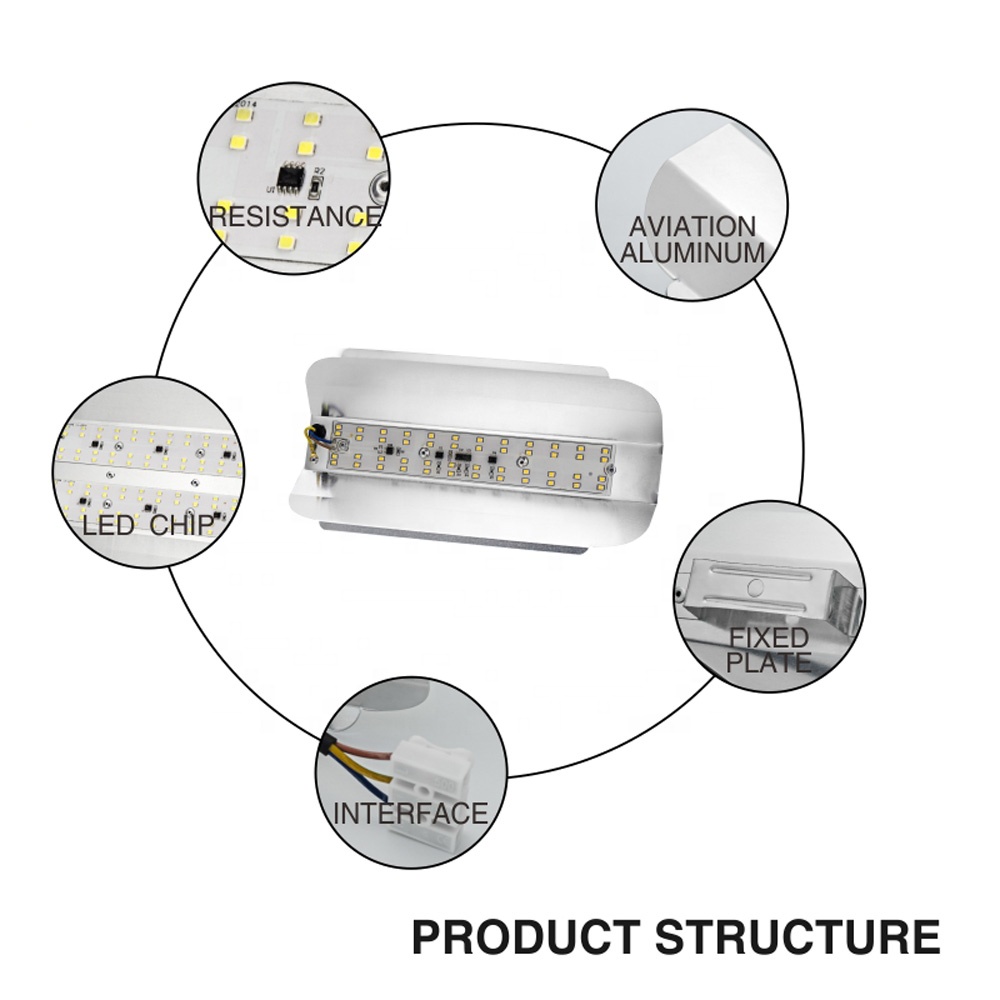 RESISTANCE

AVIATION ALUMINUM

LED CHIP

FIXED PLATE

INTERFACE

PRODUCT STRUCTURE