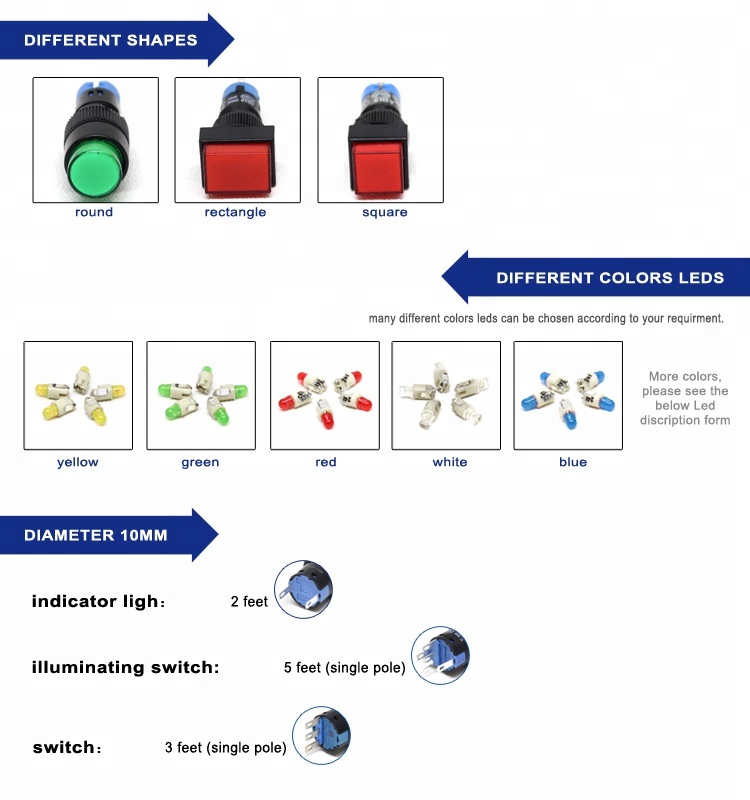 DIFFERENT SHAPES

round

rectangle

square

DIFFERENT COLORS LEDS

many different colors leds can be chosen according to your requirment.

yellow

green

red

white

blue

More colors, please see the below Led discription form

DIAMETER 10MM

indicator ligh: 2 feet

illuminating switch: 5 feet (single pole)

switch: 3 feet (single pole)