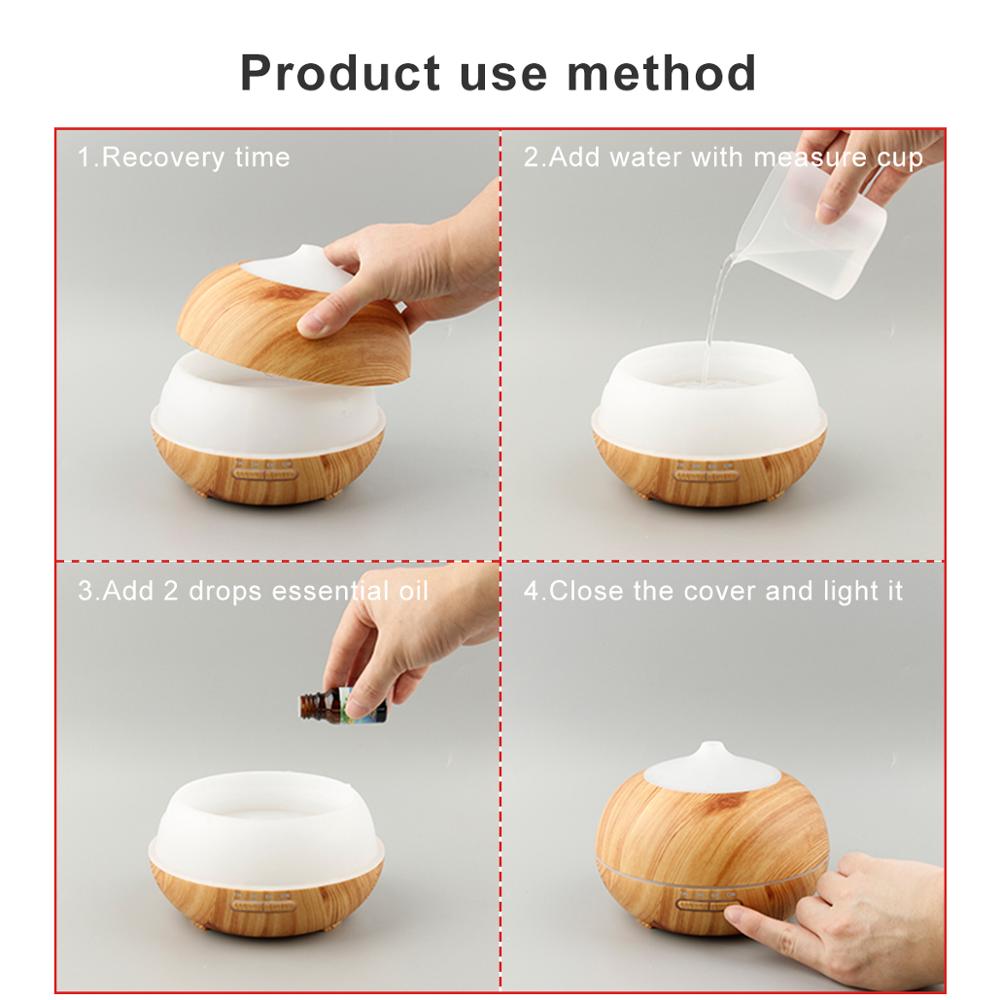 Product use method

1.Recovery time

2.Add water with measure cup

3.Add 2 drops essential oil

4.Close the cover and light it