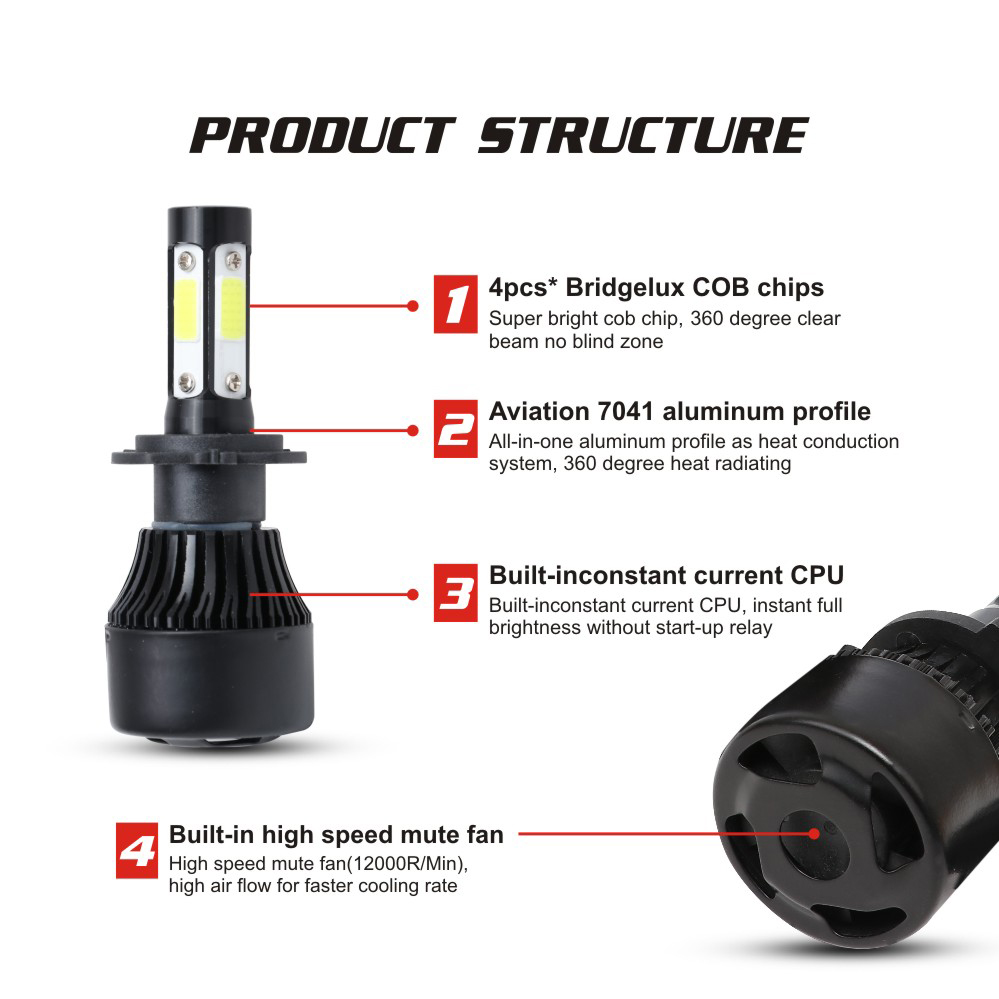 PRODUCT STRUCTURE

1 4pcs* Bridgelux COB chips
Super bright cob chip, 360 degree clear beam no blind zone

2 Aviation 7041 aluminum profile
All-in-one aluminum profile as heat conduction system, 360 degree heat radiating

3 Built-inconstant current CPU
Built-inconstant current CPU, instant full brightness without start-up relay

4 Built-in high speed mute fan
High speed mute fan(12000R/Min), high air flow for faster cooling rate