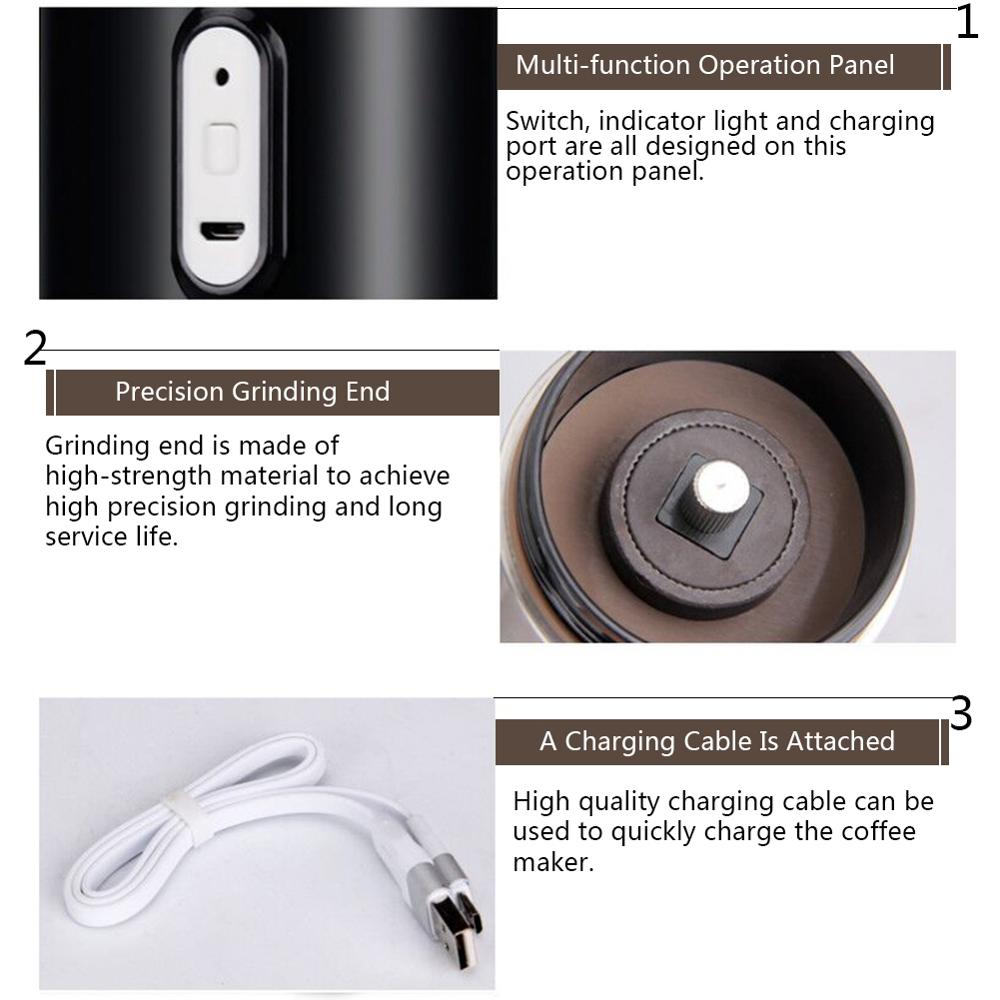 1

Multi-function Operation Panel

Switch, indicator light and charging port are all designed on this operation panel.

2

Precision Grinding End

Grinding end is made of high-strength material to achieve high precision grinding and long service life.

3

A Charging Cable Is Attached

High quality charging cable can be used to quickly charge the coffee maker.