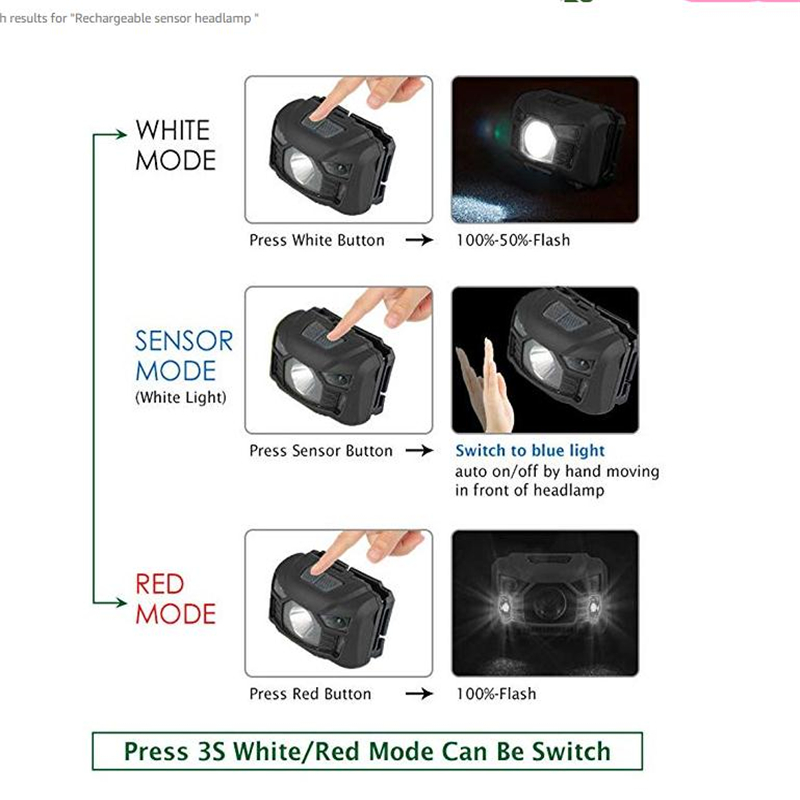 h results for "Rechargeable sensor headlamp "

WHITE MODE

Press White Button → 100%-50%-Flash

SENSOR MODE (White Light)

Press Sensor Button → Switch to blue light auto on/off by hand moving in front of headlamp

RED MODE

Press Red Button → 100%-Flash

Press 3S White/Red Mode Can Be Switch