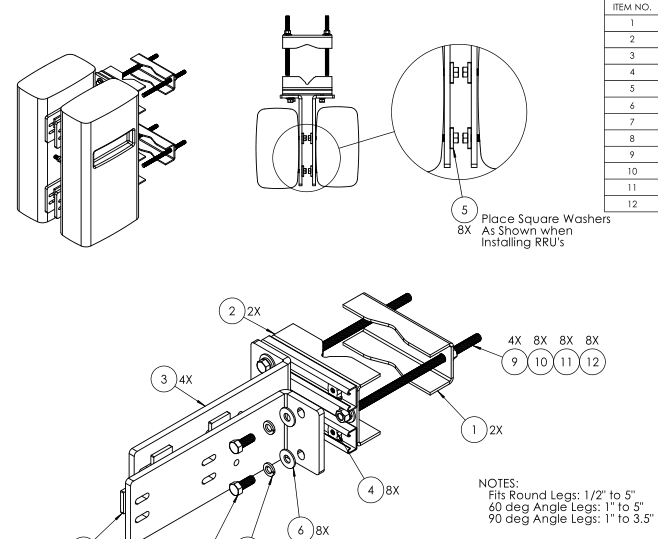 | ITEM NO. |
|---|
| 1 |
| 2 |
| 3 |
| 4 |
| 5 |
| 6 |
| 7 |
| 8 |
| 9 |
| 10 |
| 11 |
| 12 |

5
8X Place Square Washers As Shown when Installing RRU's

2 2X

3 4X

4X 8X 8X 8X
9 10 11 12

1 2X

4 8X

6 8X

NOTES:
Fits Round Legs: 1/2" to 5"
60 deg Angle Legs: 1" to 5"
90 deg Angle Legs: 1" to 3.5"