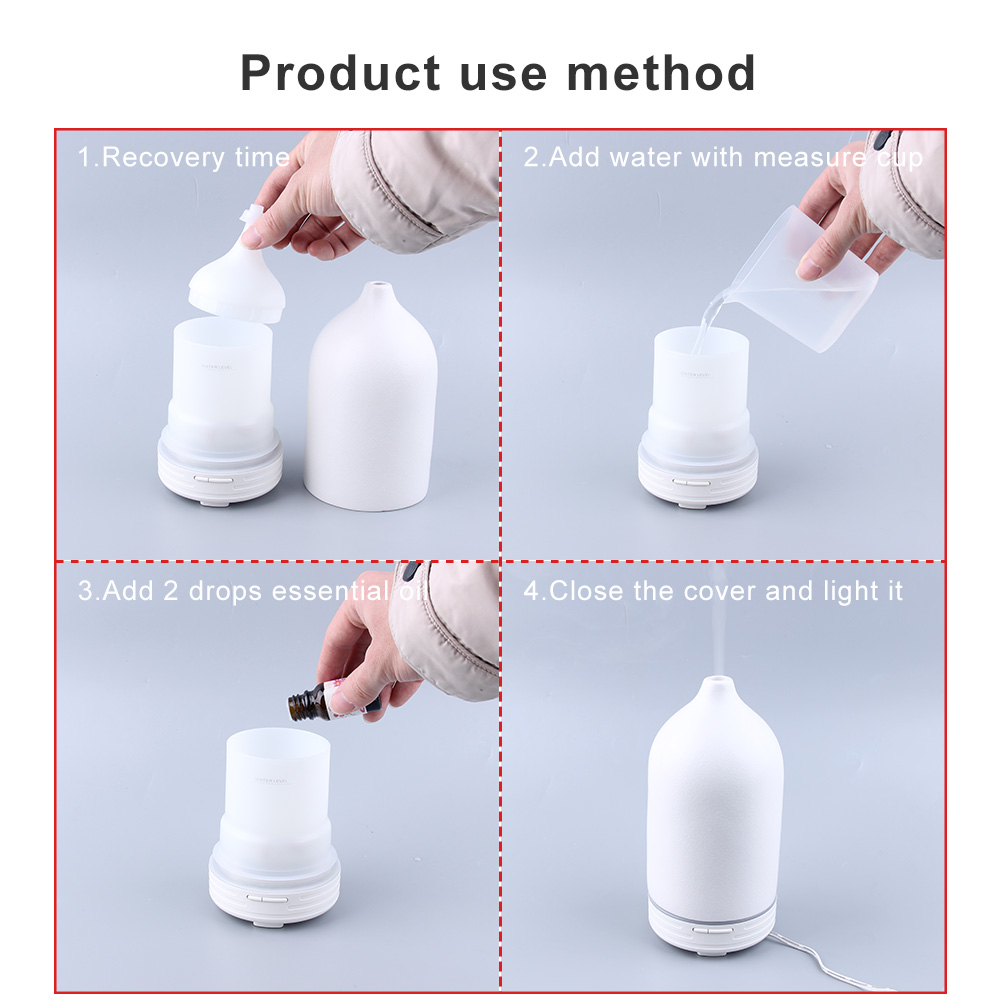 Product use method

1.Recovery time

2.Add water with measure cup

3.Add 2 drops essential oil

4.Close the cover and light it