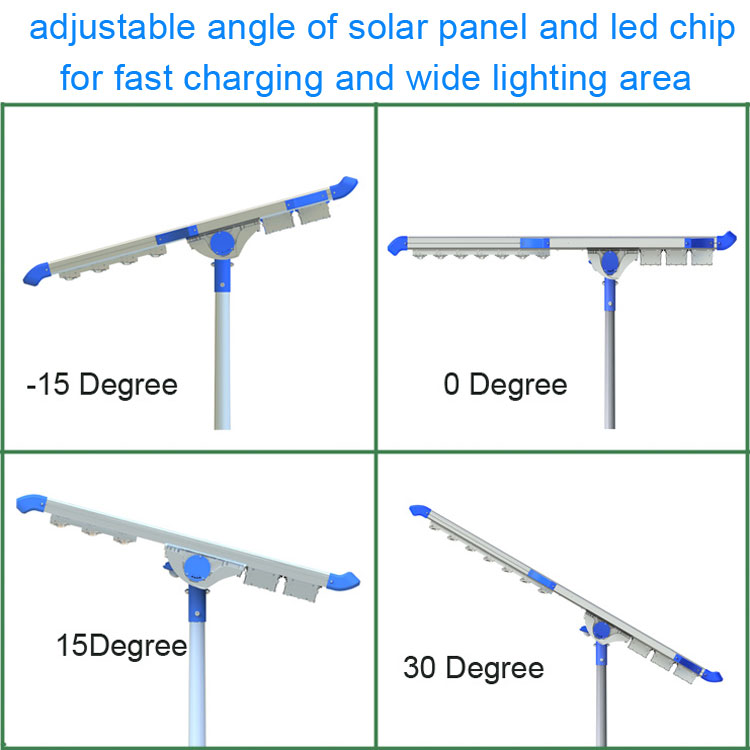 adjustable angle of solar panel and led chip for fast charging and wide lighting area

-15 Degree

0 Degree

15Degree

30 Degree