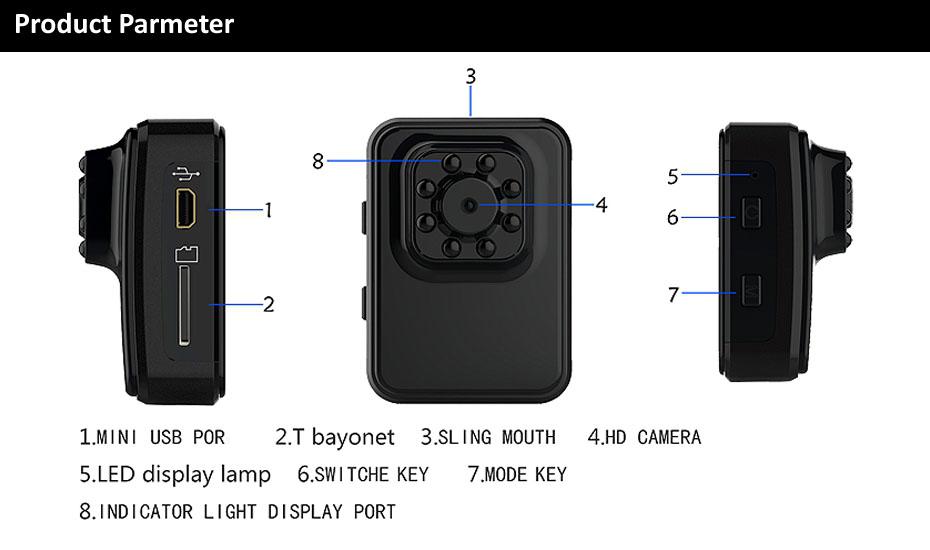 Product Parmeter

3
8
4
1
2
5
6
7

1.MINI USB POR 2.T bayonet 3.SLING MOUTH 4.HD CAMERA
5.LED display lamp 6.SWITCHE KEY 7.MODE KEY
8.INDICATOR LIGHT DISPLAY PORT