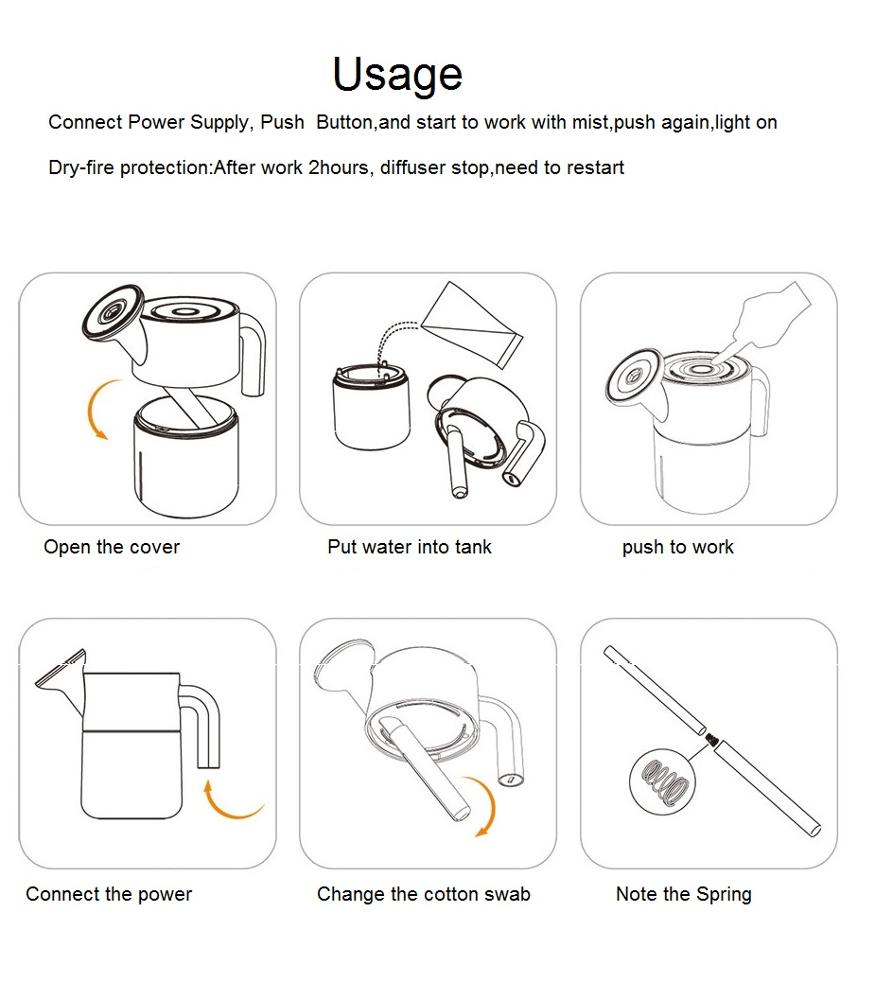 Usage

Connect Power Supply, Push Button,and start to work with mist,push again,light on

Dry-fire protection:After work 2hours, diffuser stop,need to restart

Open the cover

Put water into tank

push to work

Connect the power

Change the cotton swab

Note the Spring