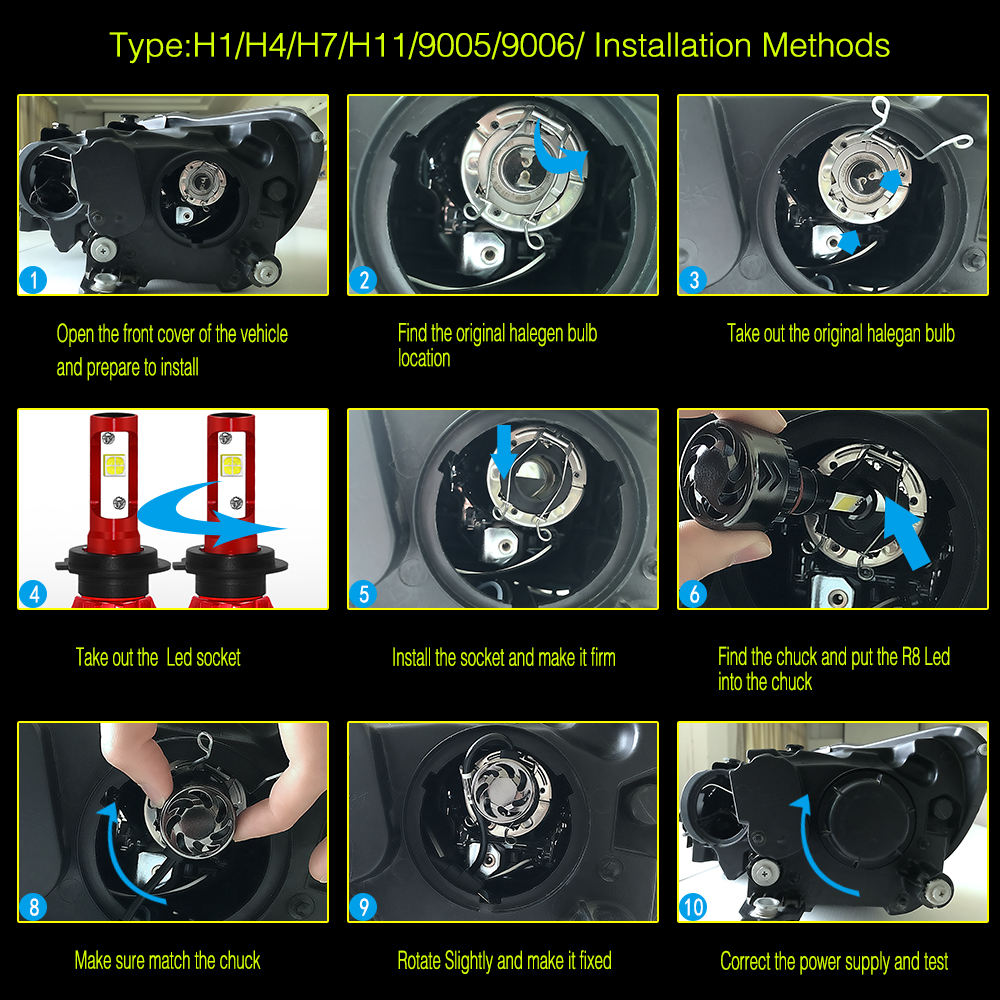 Type:H1/H4/H7/H11/9005/9006/ Installation Methods

1

Open the front cover of the vehicle and prepare to install

2

Find the original halegen bulb location

3

Take out the original halegan bulb

4

Take out the  Led socket

5

Install the socket and make it firm

6

Find the chuck and put the R8 Led into the chuck

8

Make sure match the chuck

9

Rotate Slightly and make it fixed

10

Correct the power supply and test