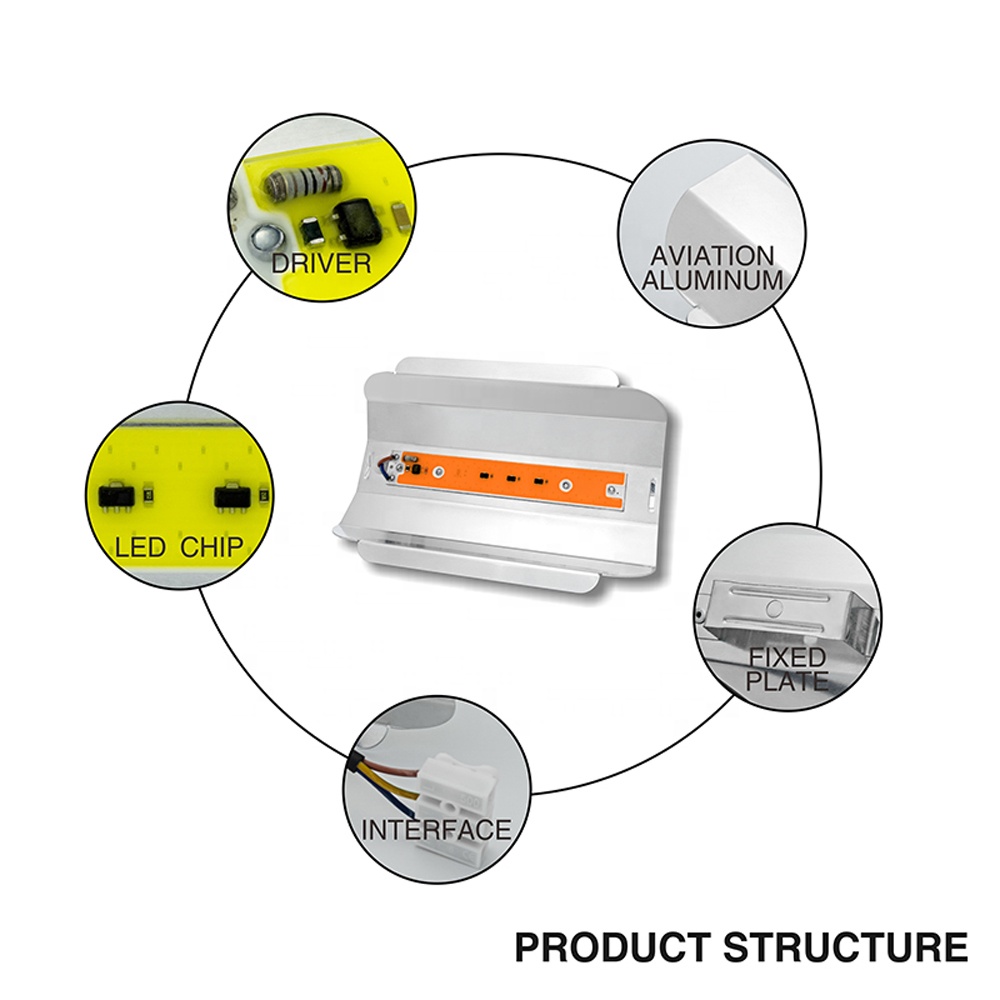 DRIVER

AVIATION
ALUMINUM

LED CHIP

FIXED
PLATE

INTERFACE

PRODUCT STRUCTURE