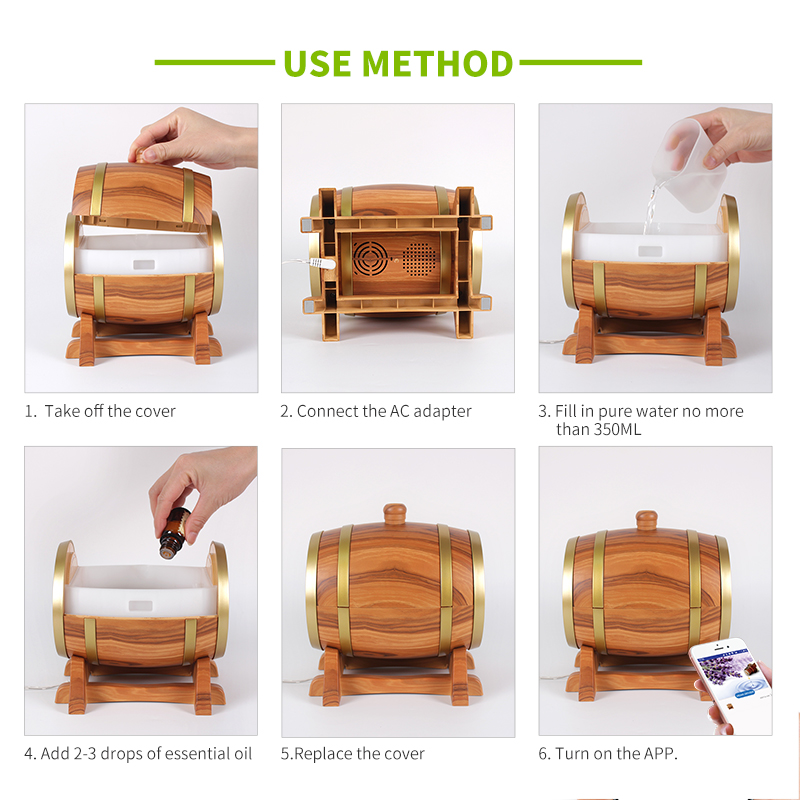 USE METHOD

1. Take off the cover

2. Connect the AC adapter

3. Fill in pure water no more than 350ML

4. Add 2-3 drops of essential oil

5.Replace the cover

6. Turn on the APP.