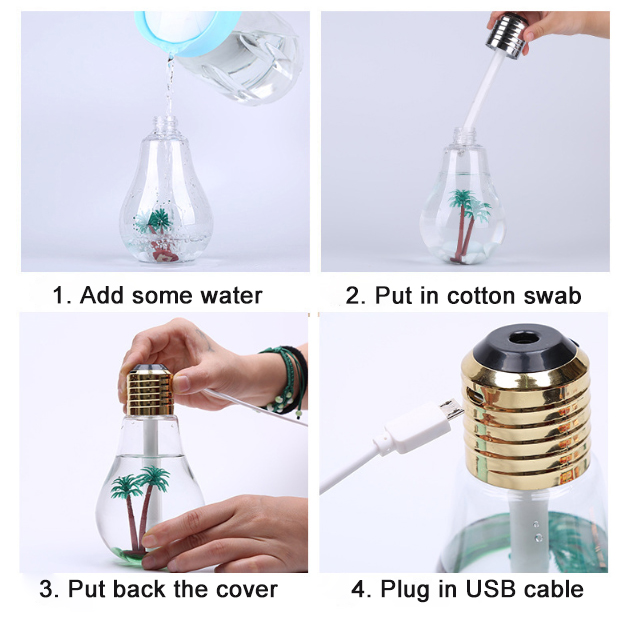 1. Add some water

2. Put in cotton swab

3. Put back the cover

4. Plug in USB cable