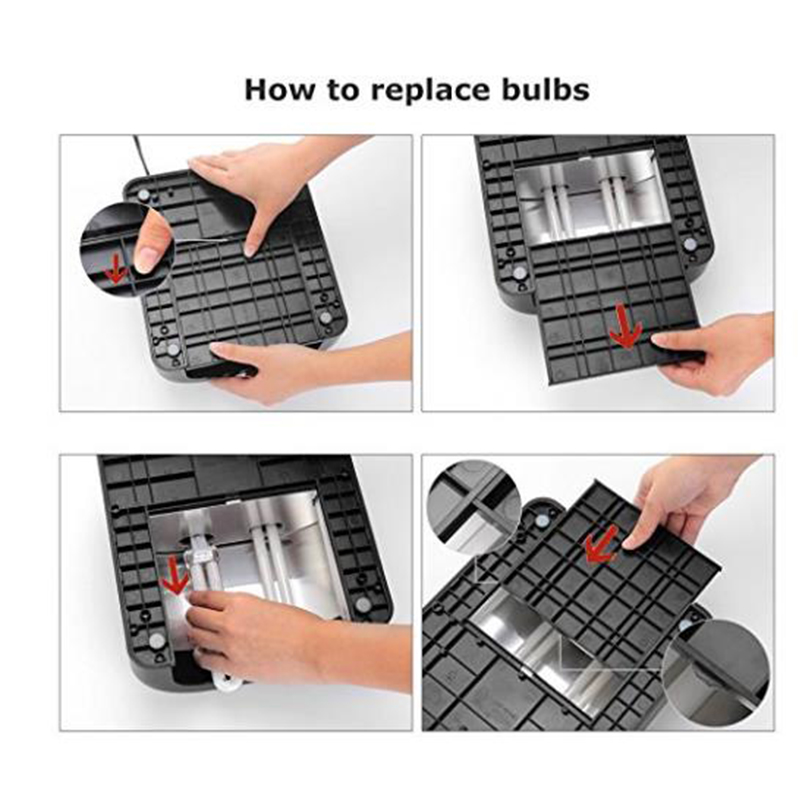 How to replace bulbs