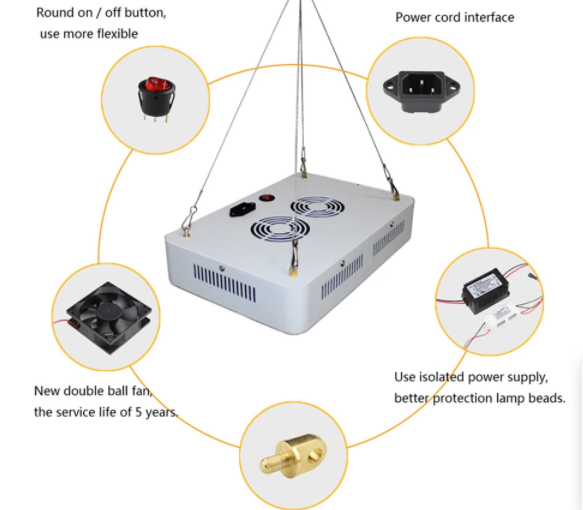 Round on / off button, use more flexible

Power cord interface

New double ball fan, the service life of 5 years.

Use isolated power supply, better protection lamp beads.