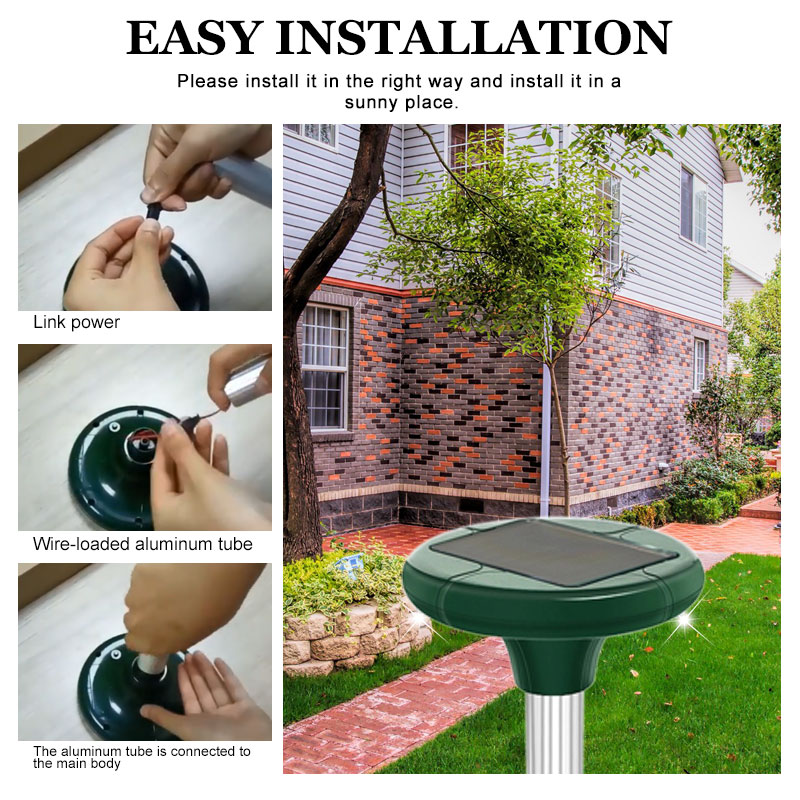 EASY INSTALLATION

Please install it in the right way and install it in a sunny place.

Link power

Wire-loaded aluminum tube

The aluminum tube is connected to the main body