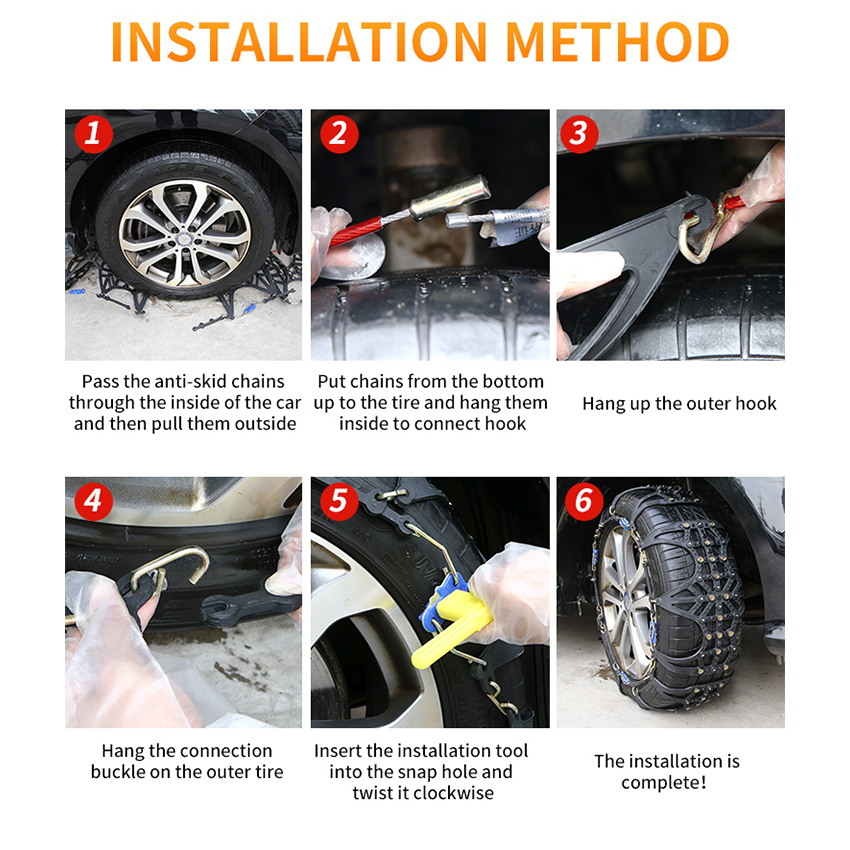 INSTALLATION METHOD

1

Pass the anti-skid chains through the inside of the car and then pull them outside

2

Put chains from the bottom up to the tire and hang them inside to connect hook

3

Hang up the outer hook

4

Hang the connection buckle on the outer tire

5

Insert the installation tool into the snap hole and twist it clockwise

6

The installation is complete!