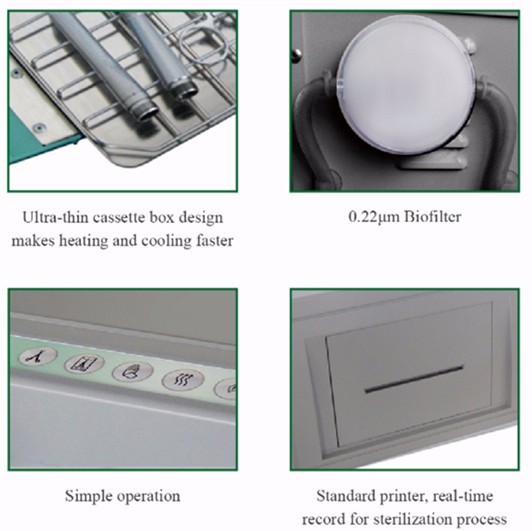 Ultra-thin cassette box design makes heating and cooling faster

0.22μm Biofilter

Simple operation

Standard printer, real-time record for sterilization process