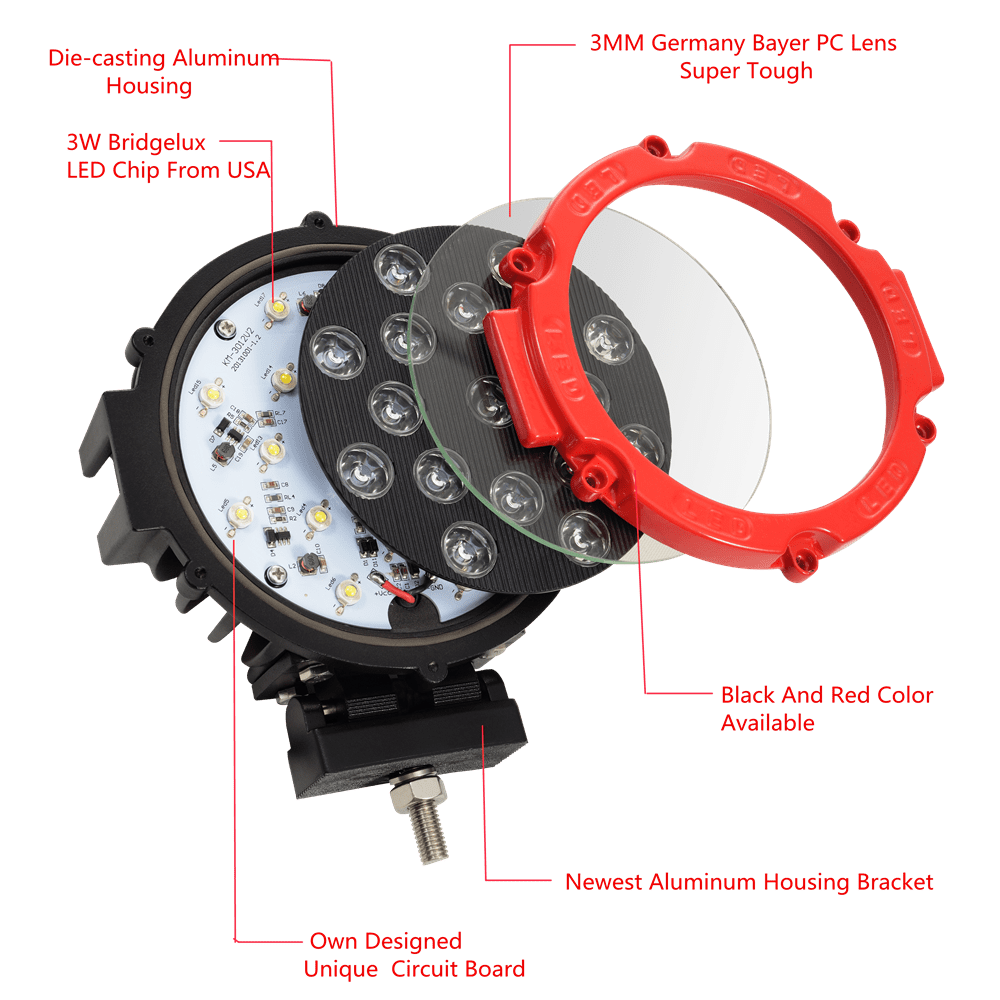 Die-casting Aluminum Housing

3W Bridgelux LED Chip From USA

3MM Germany Bayer PC Lens Super Tough

LED

LED

LED

LED

KM-3012V2

Black And Red Color Available

Newest Aluminum Housing Bracket

Own Designed Unique Circuit Board