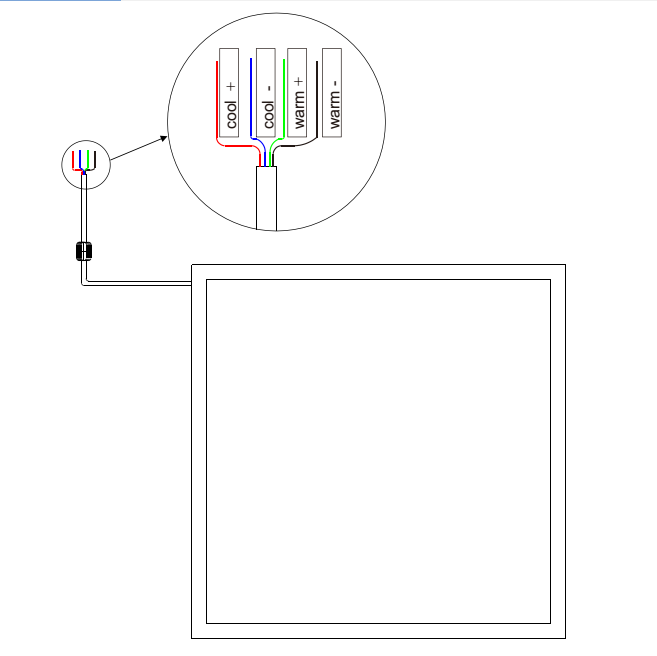 cool +
cool -
warm +
warm -