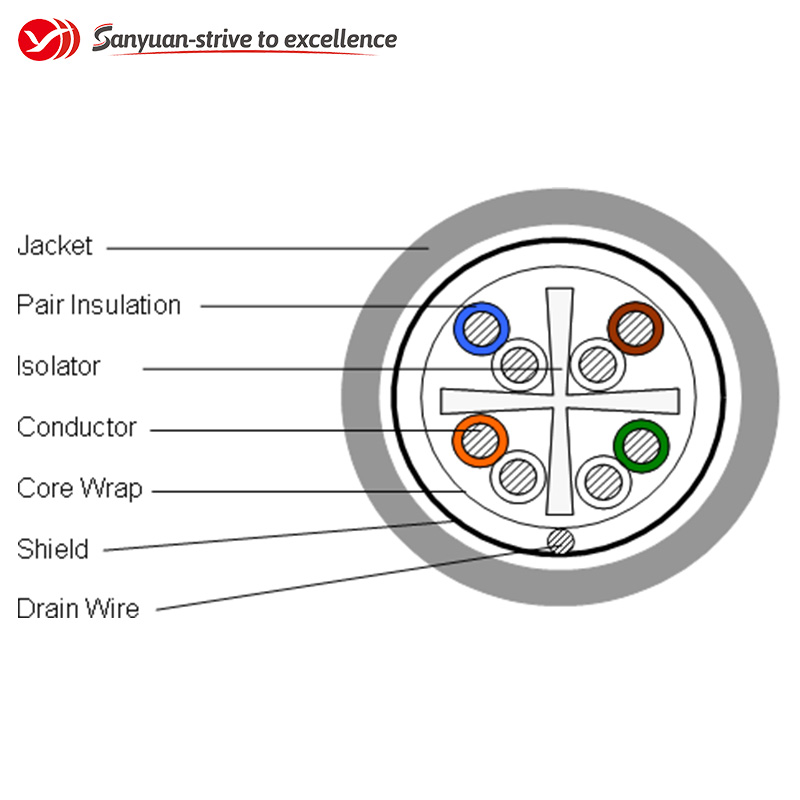 Sanyuan-strive to excellence

Jacket

Pair Insulation

Isolator

Conductor

Core Wrap

Shield

Drain Wire