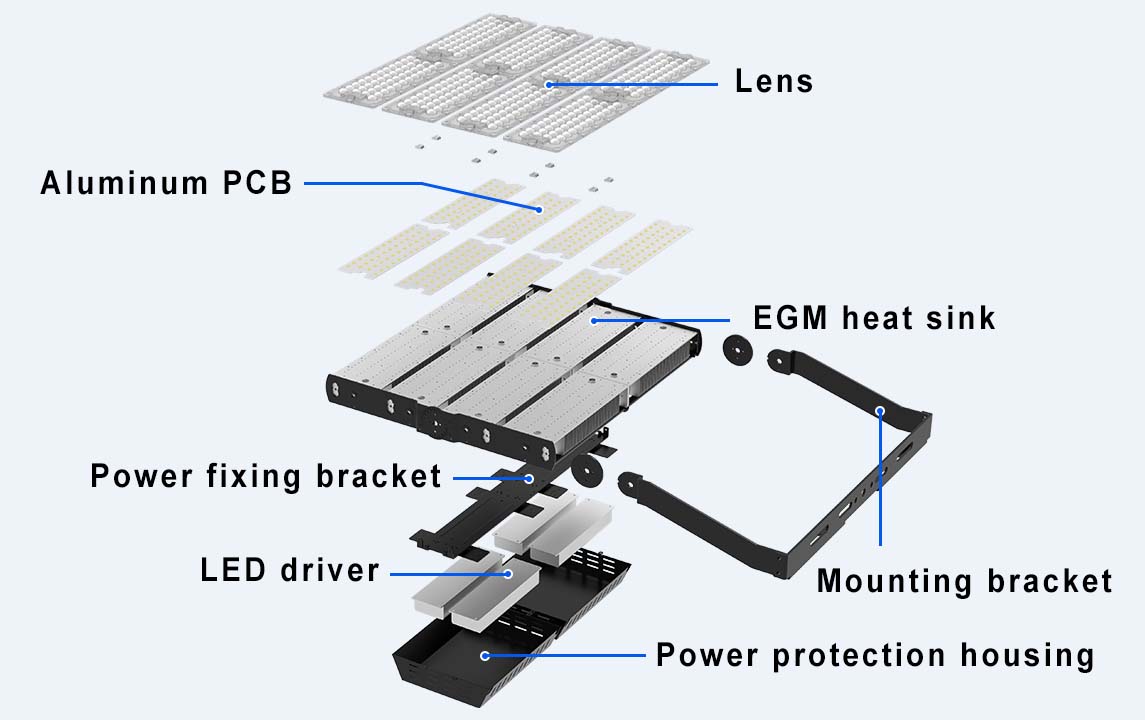 Lens

Aluminum PCB

EGM heat sink

Power fixing bracket

LED driver

Mounting bracket

Power protection housing