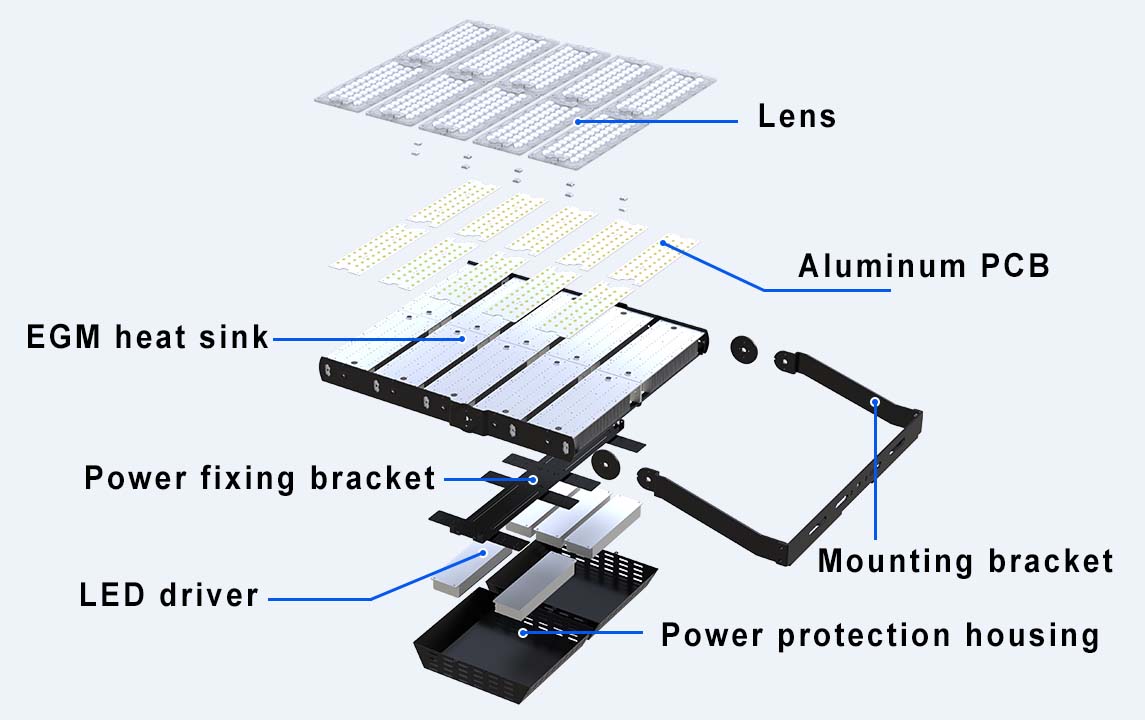 Lens
Aluminum PCB
EGM heat sink
Power fixing bracket
Mounting bracket
LED driver
Power protection housing