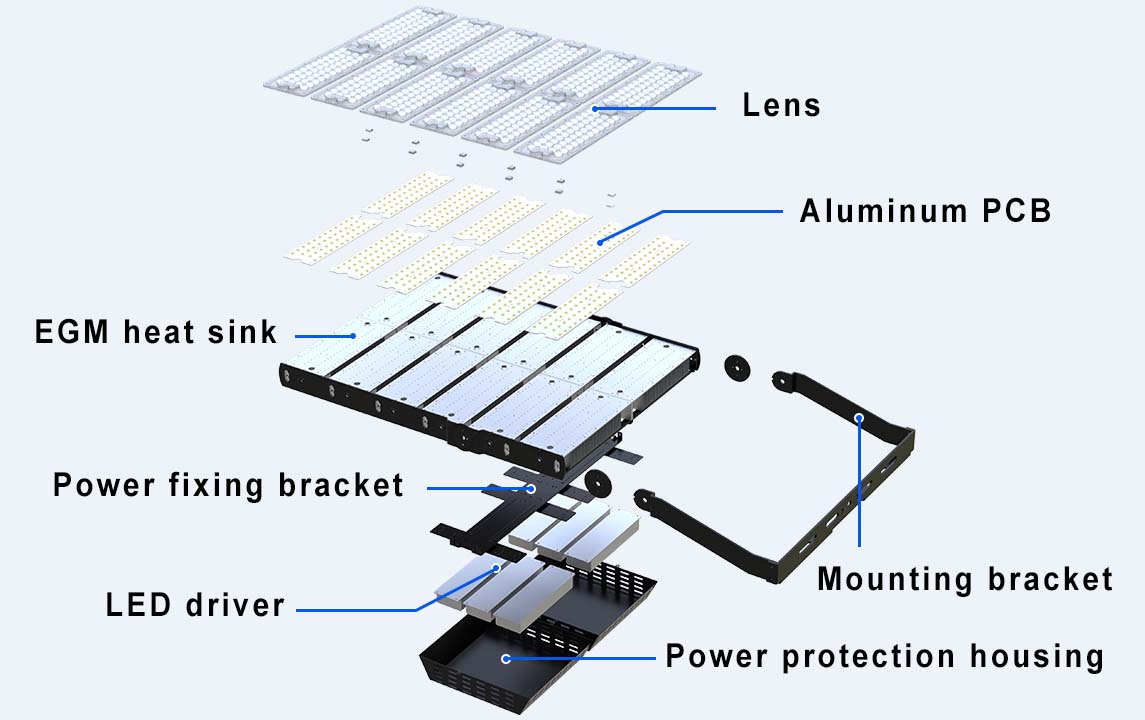 Lens

Aluminum PCB

EGM heat sink

Power fixing bracket

Mounting bracket

LED driver

Power protection housing