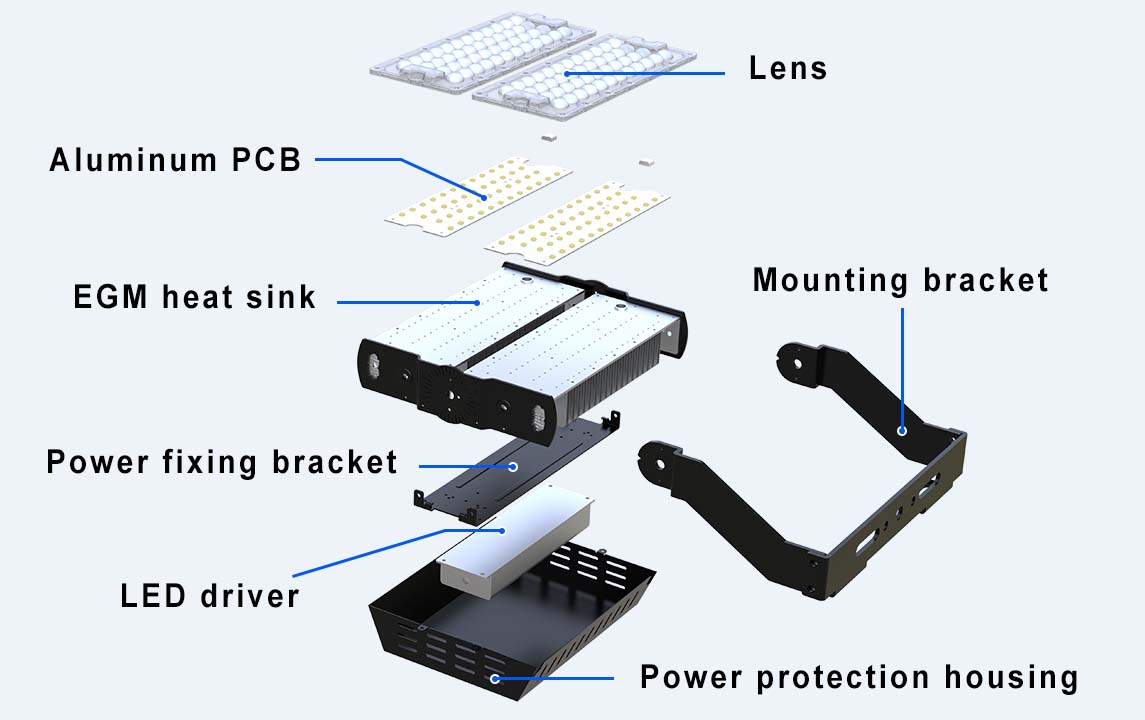 Lens

Aluminum PCB

EGM heat sink

Mounting bracket

Power fixing bracket

LED driver

Power protection housing