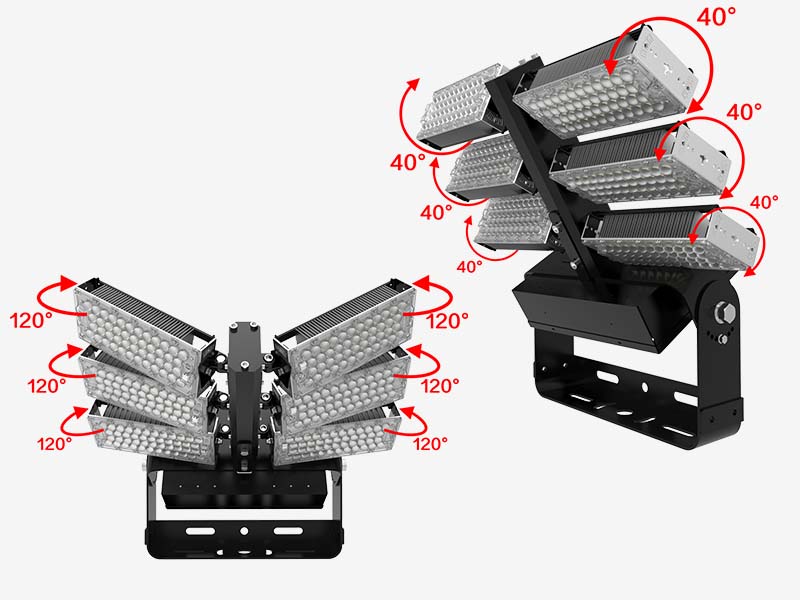 40°
40°
40°
40°
40°
40°
120°
120°
120°
120°
120°
120°